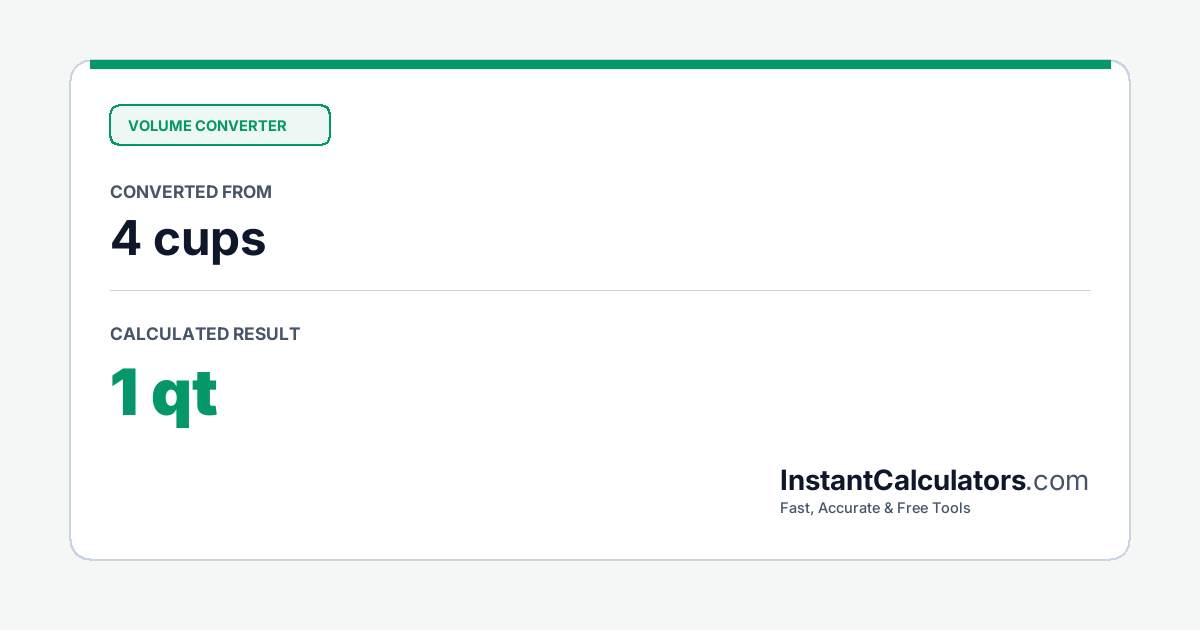 VOLUME CONVERTER

CONVERTED FROM

4 cups

CALCULATED RESULT

1 qt

InstantCalculators.com

Fast, Accurate & Free Tools