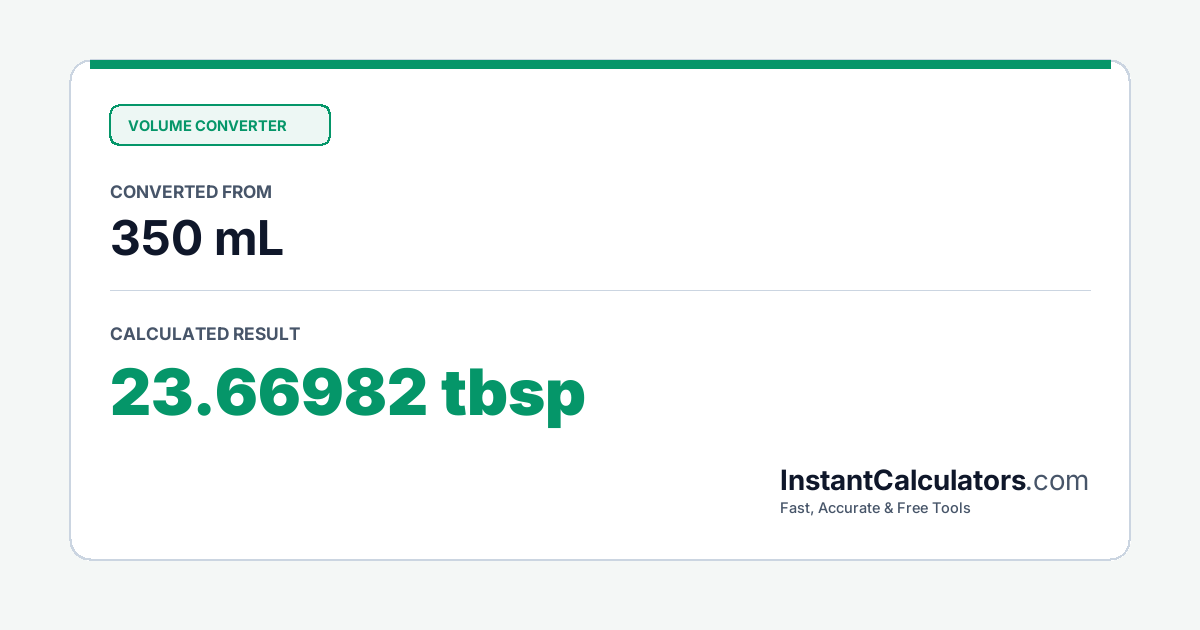 VOLUME CONVERTER

CONVERTED FROM

350 mL

CALCULATED RESULT

23.66982 tbsp

InstantCalculators.com

Fast, Accurate & Free Tools