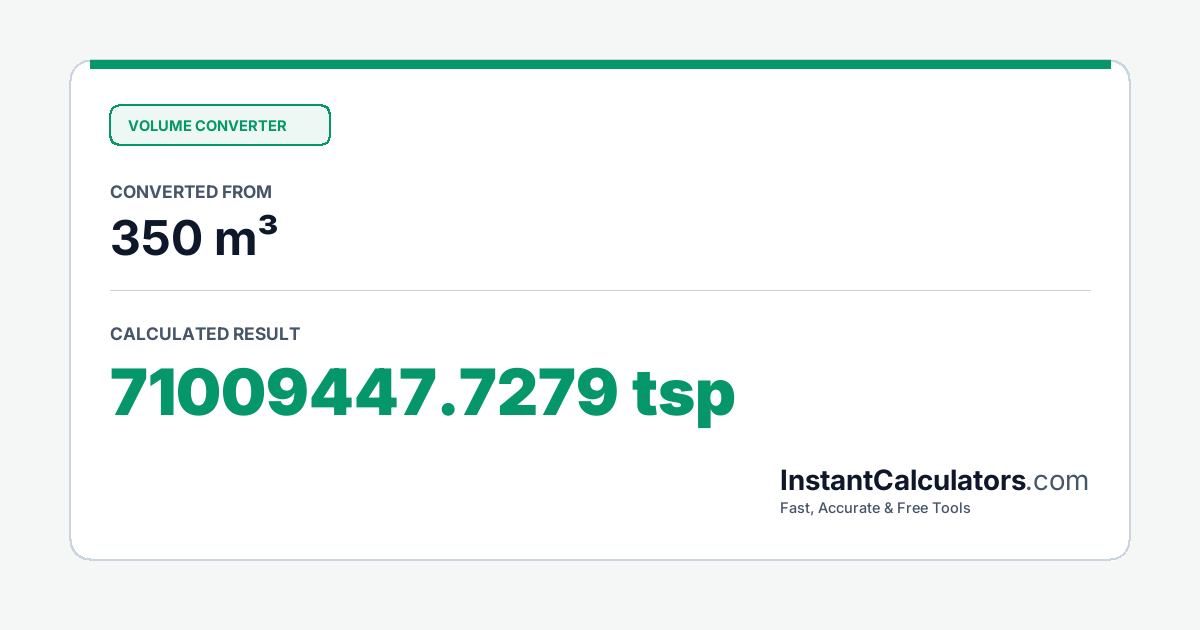 VOLUME CONVERTER

CONVERTED FROM

350 m³

CALCULATED RESULT

71009447.7279 tsp

InstantCalculators.com

Fast, Accurate & Free Tools