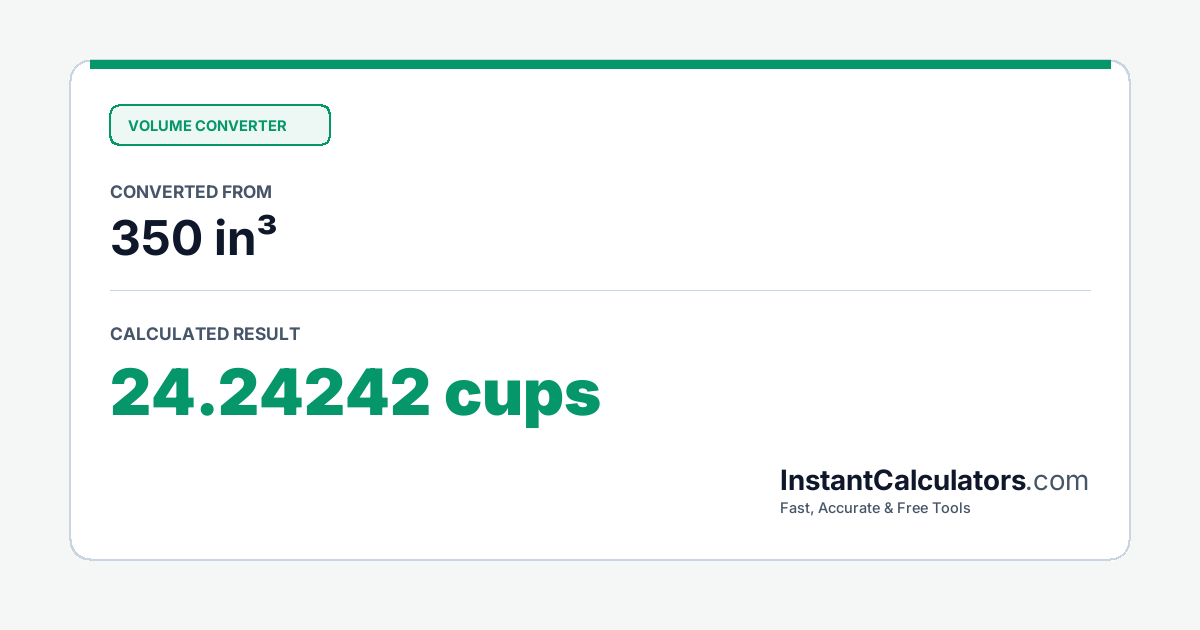 VOLUME CONVERTER

CONVERTED FROM

350 in³

CALCULATED RESULT

24.24242 cups

InstantCalculators.com

Fast, Accurate & Free Tools