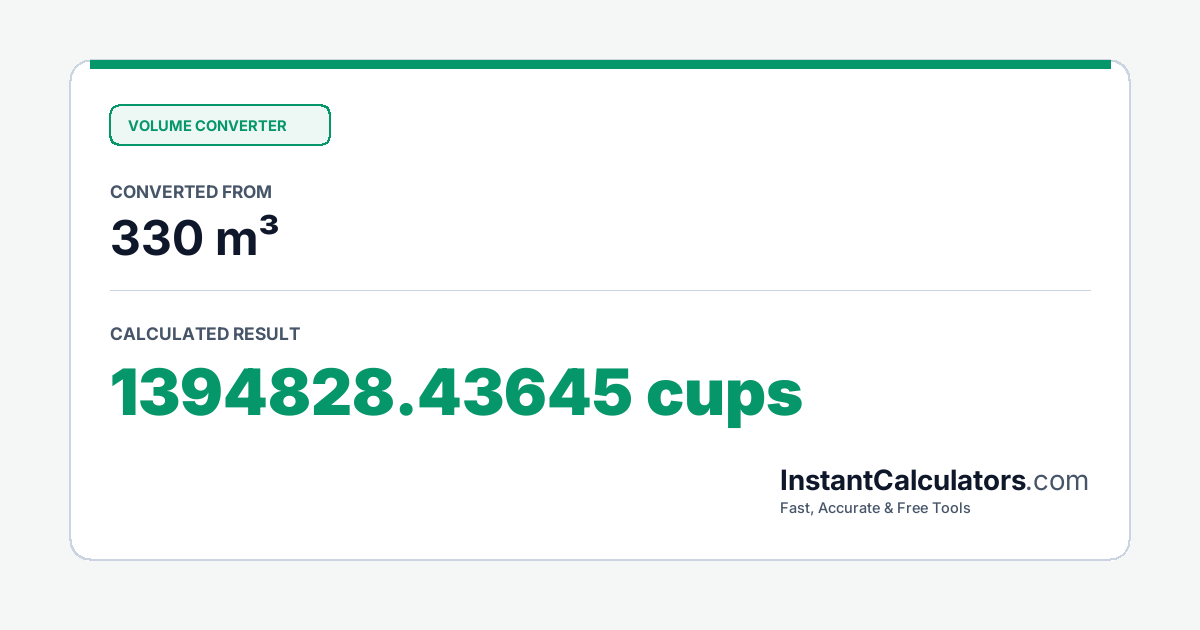 VOLUME CONVERTER

CONVERTED FROM

330 m³

CALCULATED RESULT

1394828.43645 cups

InstantCalculators.com

Fast, Accurate & Free Tools