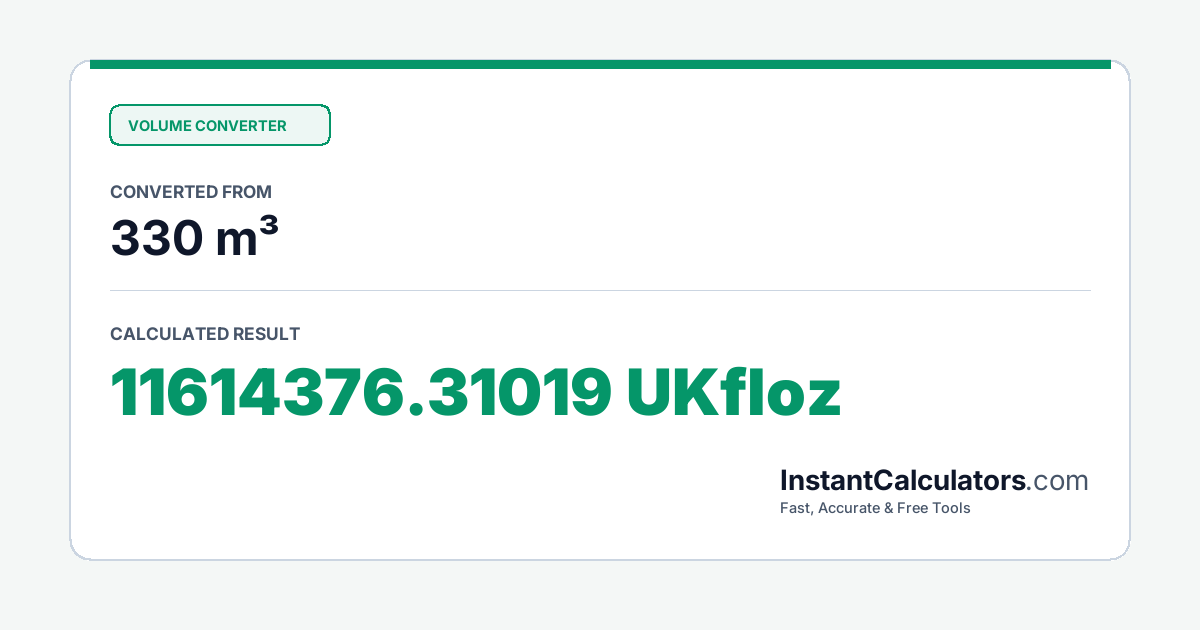 VOLUME CONVERTER

CONVERTED FROM

330 m³

CALCULATED RESULT

11614376.31019 UKfloz

InstantCalculators.com
Fast, Accurate & Free Tools