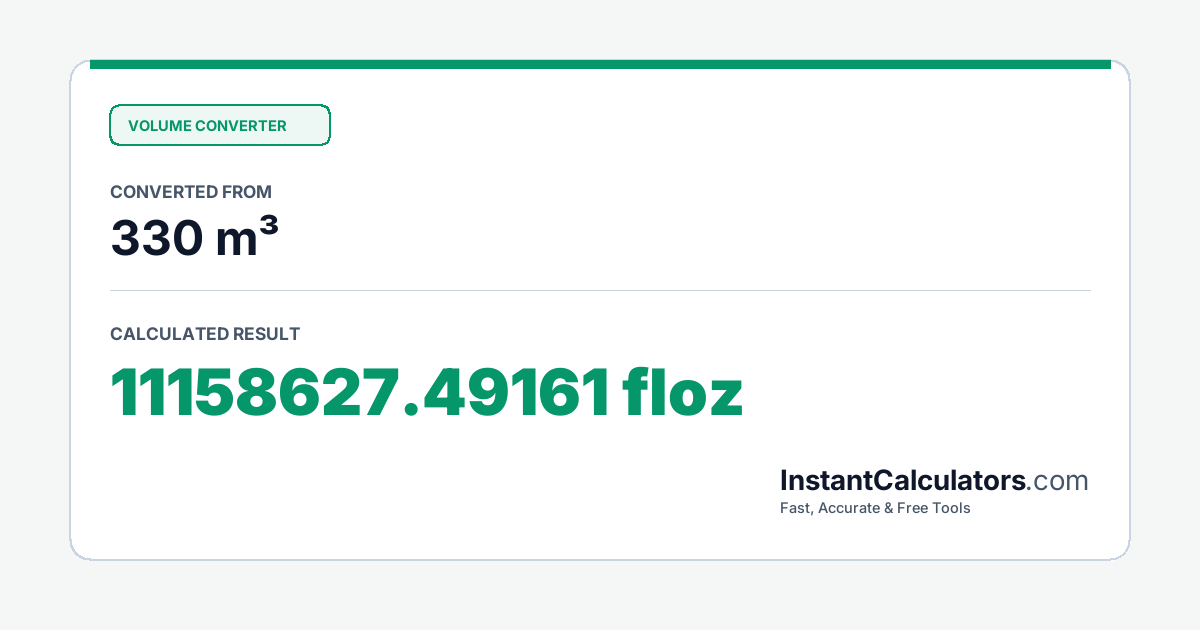 VOLUME CONVERTER

CONVERTED FROM

330 m³

CALCULATED RESULT

11158627.49161 floz

InstantCalculators.com
Fast, Accurate & Free Tools