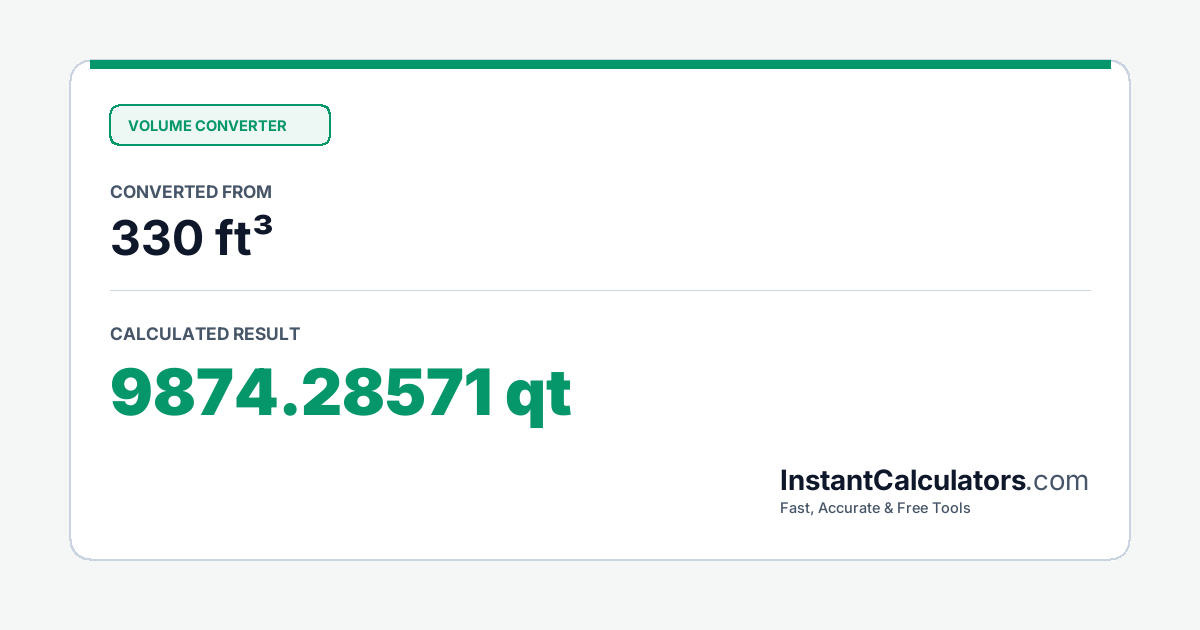 VOLUME CONVERTER

CONVERTED FROM

330 ft³

CALCULATED RESULT

9874.28571 qt

InstantCalculators.com

Fast, Accurate & Free Tools