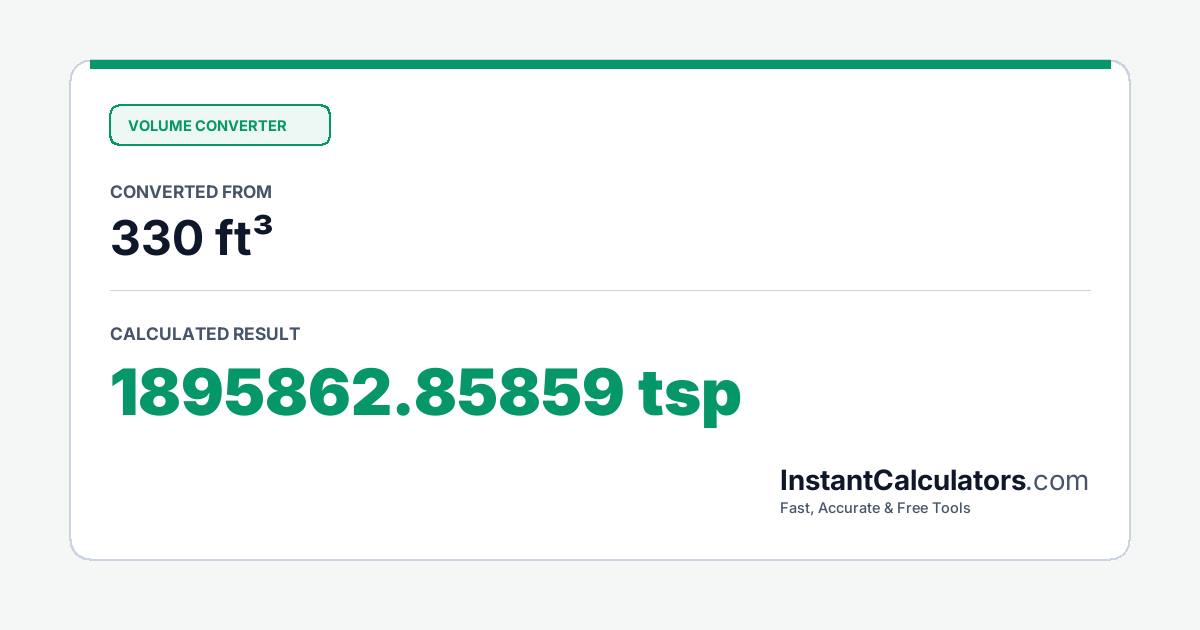 VOLUME CONVERTER

CONVERTED FROM

330 ft³

CALCULATED RESULT

1895862.85859 tsp

InstantCalculators.com

Fast, Accurate & Free Tools