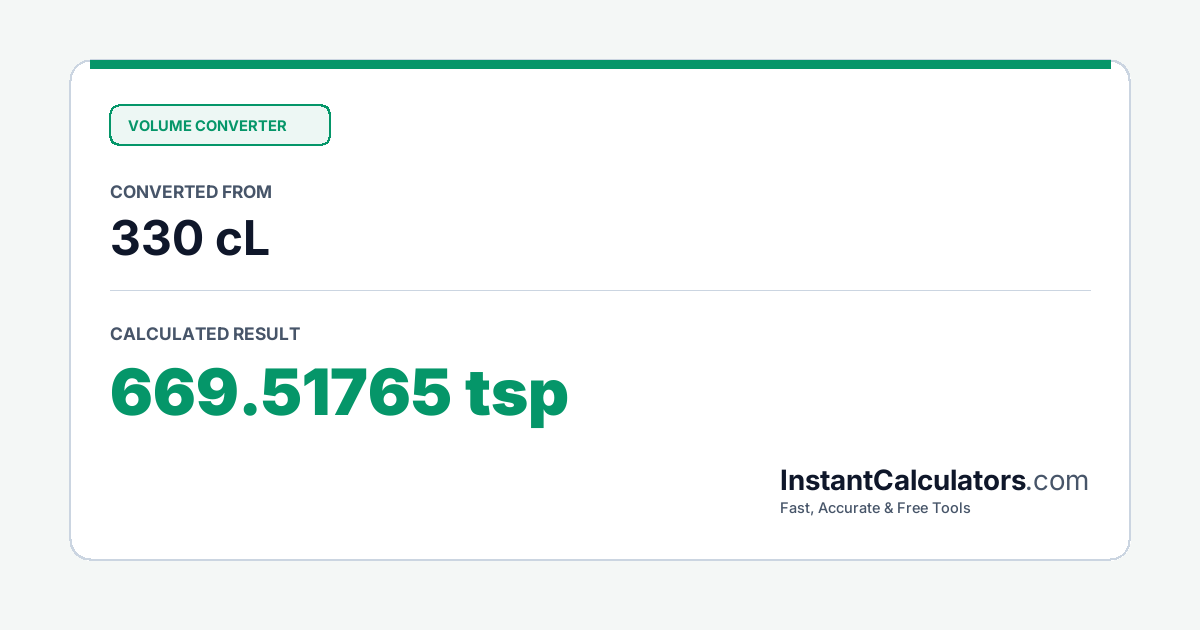 VOLUME CONVERTER

CONVERTED FROM

330 cL

CALCULATED RESULT

669.51765 tsp

InstantCalculators.com

Fast, Accurate & Free Tools