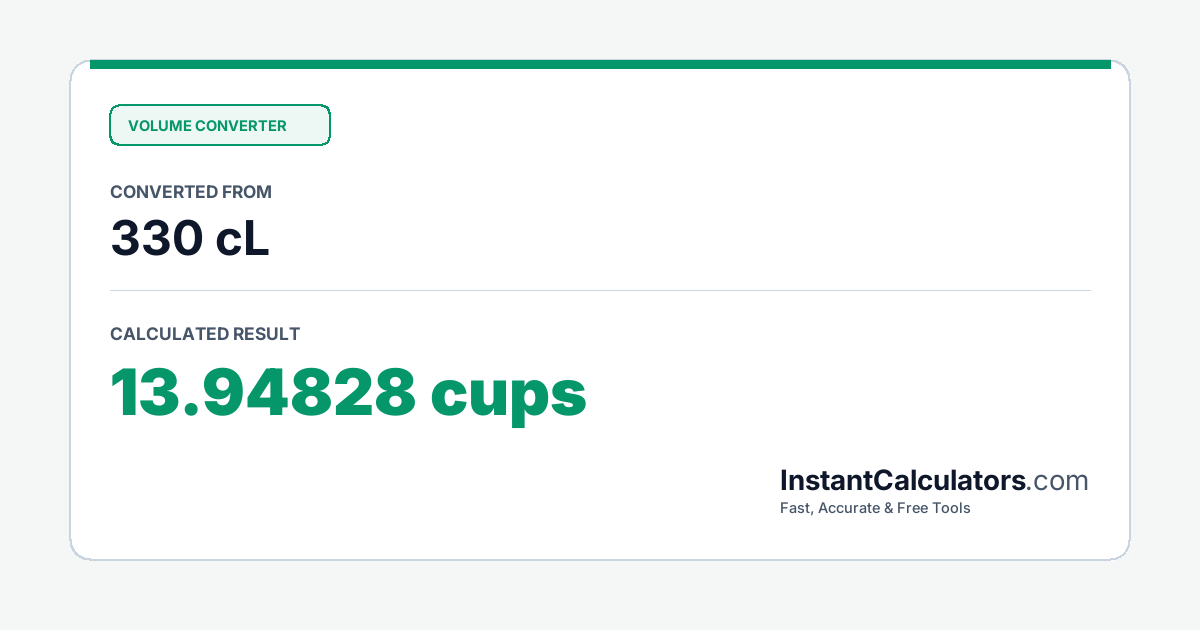 VOLUME CONVERTER

CONVERTED FROM

330 cL

CALCULATED RESULT

13.94828 cups

InstantCalculators.com
Fast, Accurate & Free Tools