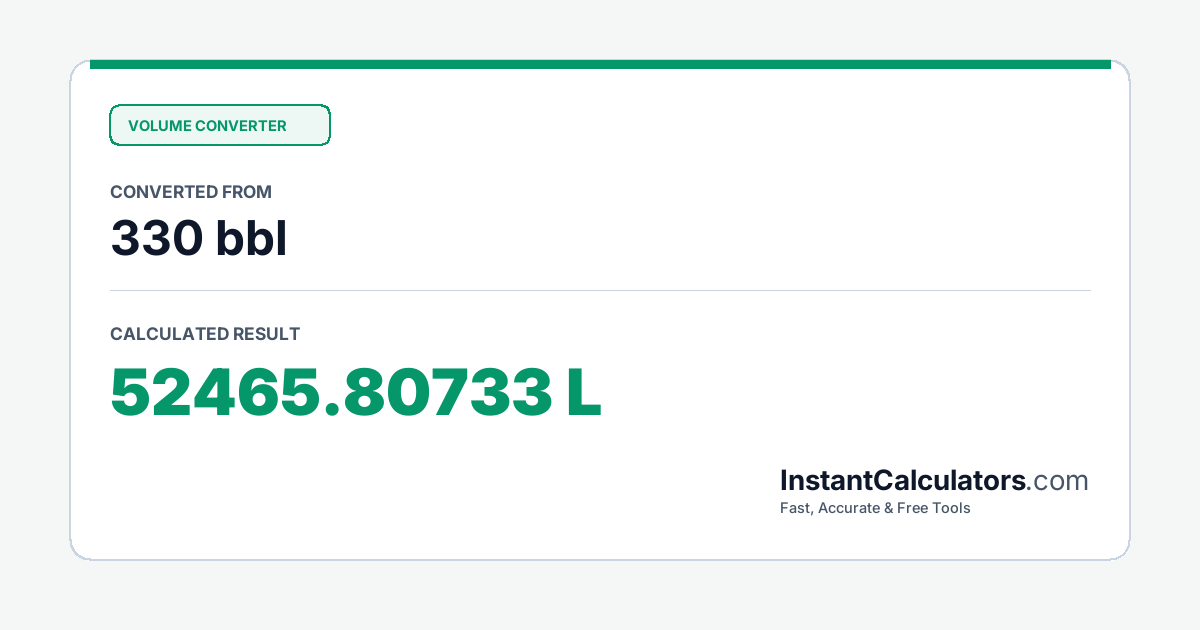 VOLUME CONVERTER

CONVERTED FROM

330 bbl

CALCULATED RESULT

52465.80733 L

InstantCalculators.com

Fast, Accurate & Free Tools