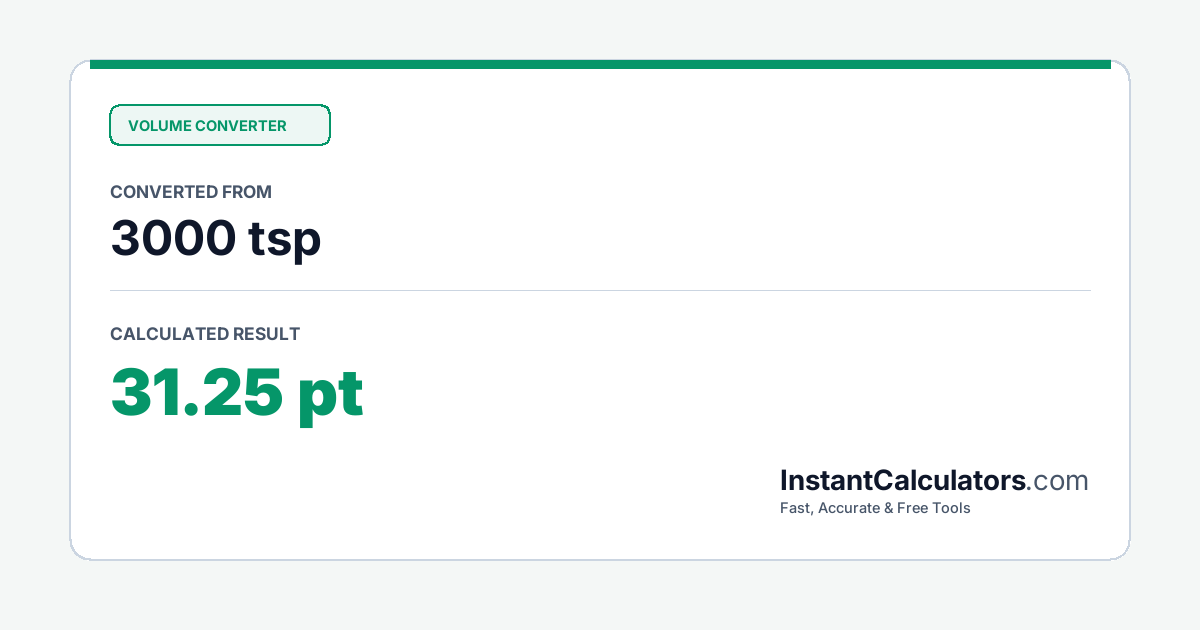 VOLUME CONVERTER

CONVERTED FROM

3000 tsp

CALCULATED RESULT

31.25 pt

InstantCalculators.com

Fast, Accurate & Free Tools