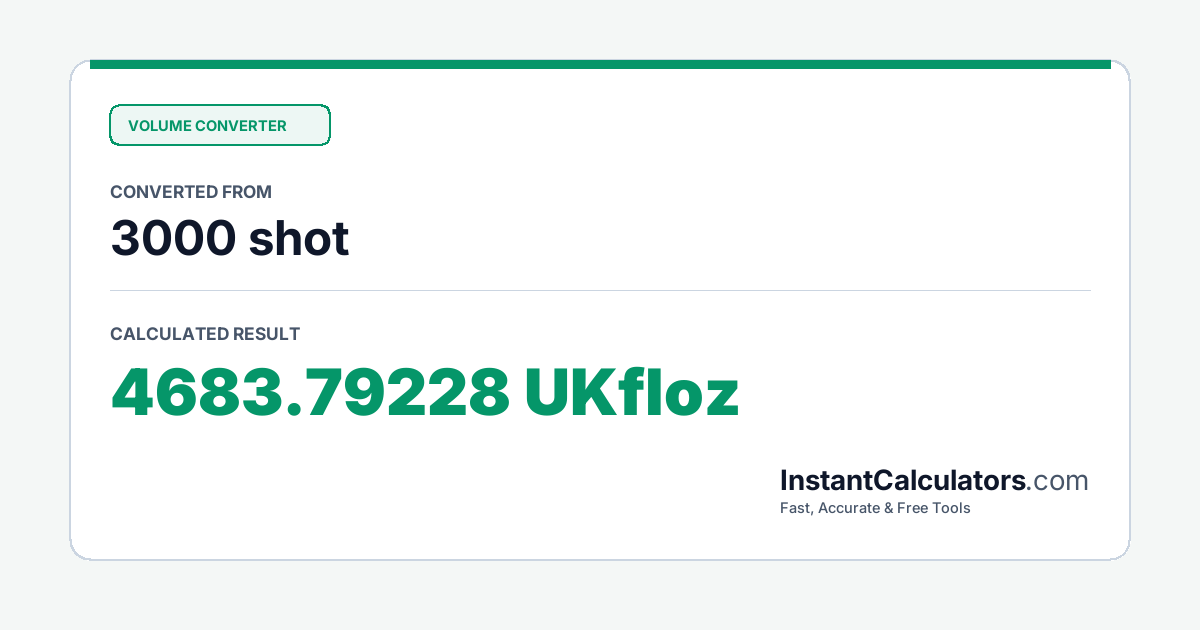 VOLUME CONVERTER

CONVERTED FROM

3000 shot

CALCULATED RESULT

4683.79228 UKfloz

InstantCalculators.com

Fast, Accurate & Free Tools