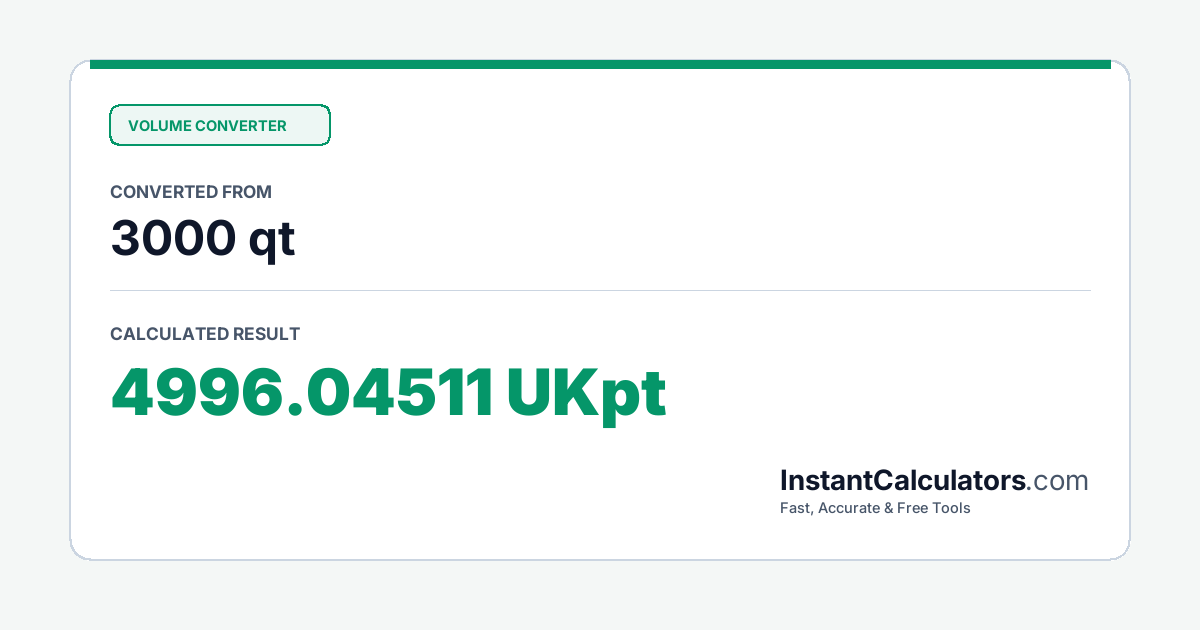 VOLUME CONVERTER

CONVERTED FROM

3000 qt

CALCULATED RESULT

4996.04511 UKpt

InstantCalculators.com

Fast, Accurate & Free Tools