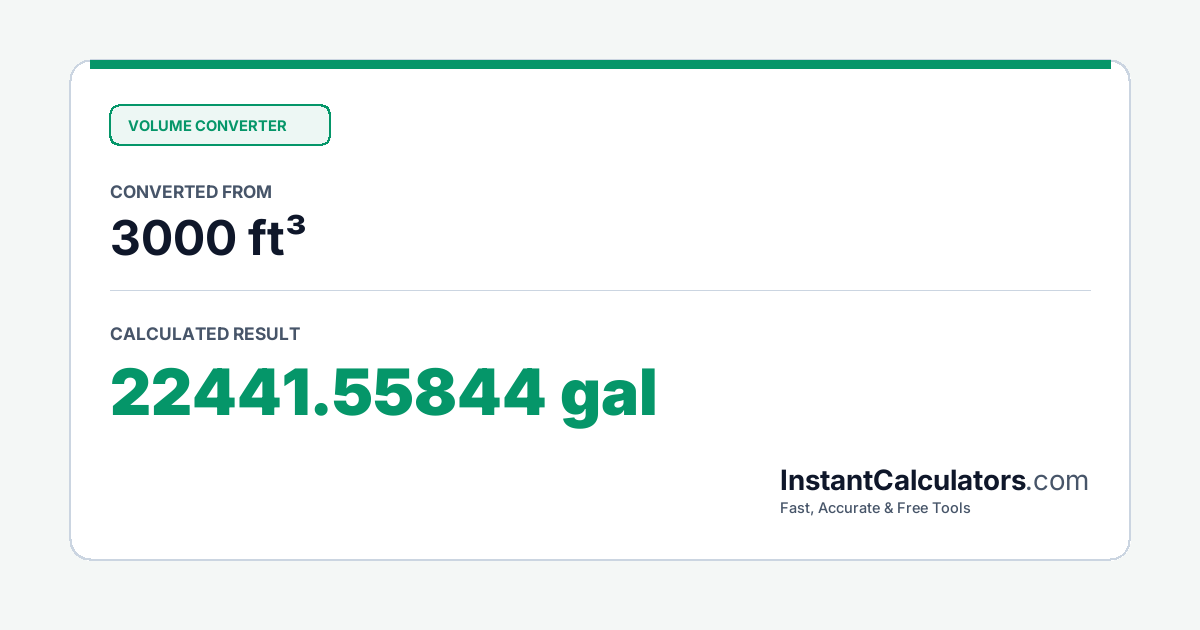 VOLUME CONVERTER

CONVERTED FROM

3000 ft³

CALCULATED RESULT

22441.55844 gal

InstantCalculators.com
Fast, Accurate & Free Tools