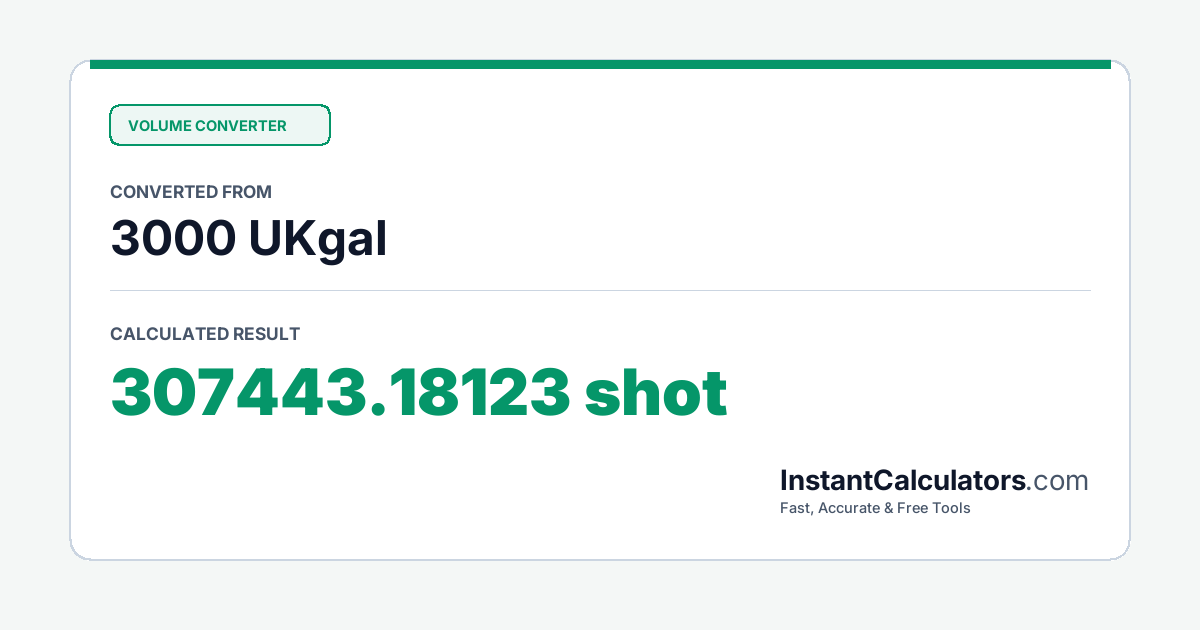 VOLUME CONVERTER

CONVERTED FROM

3000 UKgal

CALCULATED RESULT

307443.18123 shot

InstantCalculators.com

Fast, Accurate & Free Tools