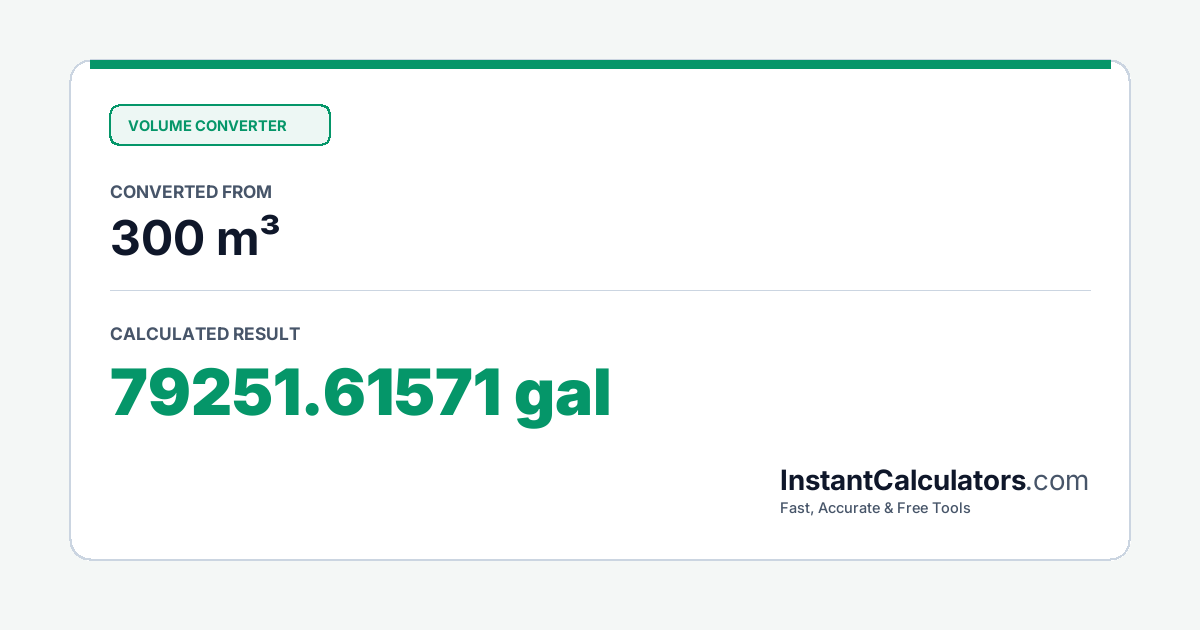 VOLUME CONVERTER

CONVERTED FROM

300 m³

CALCULATED RESULT

79251.61571 gal

InstantCalculators.com
Fast, Accurate & Free Tools