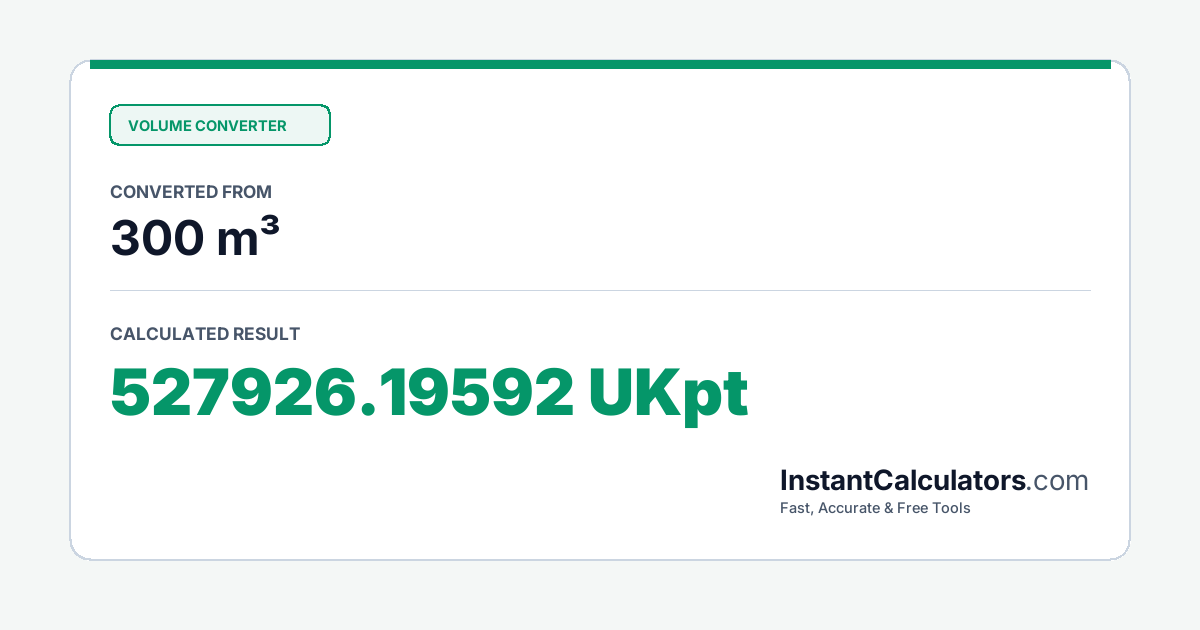 VOLUME CONVERTER

CONVERTED FROM

300 m³

CALCULATED RESULT

527926.19592 UKpt

InstantCalculators.com

Fast, Accurate & Free Tools