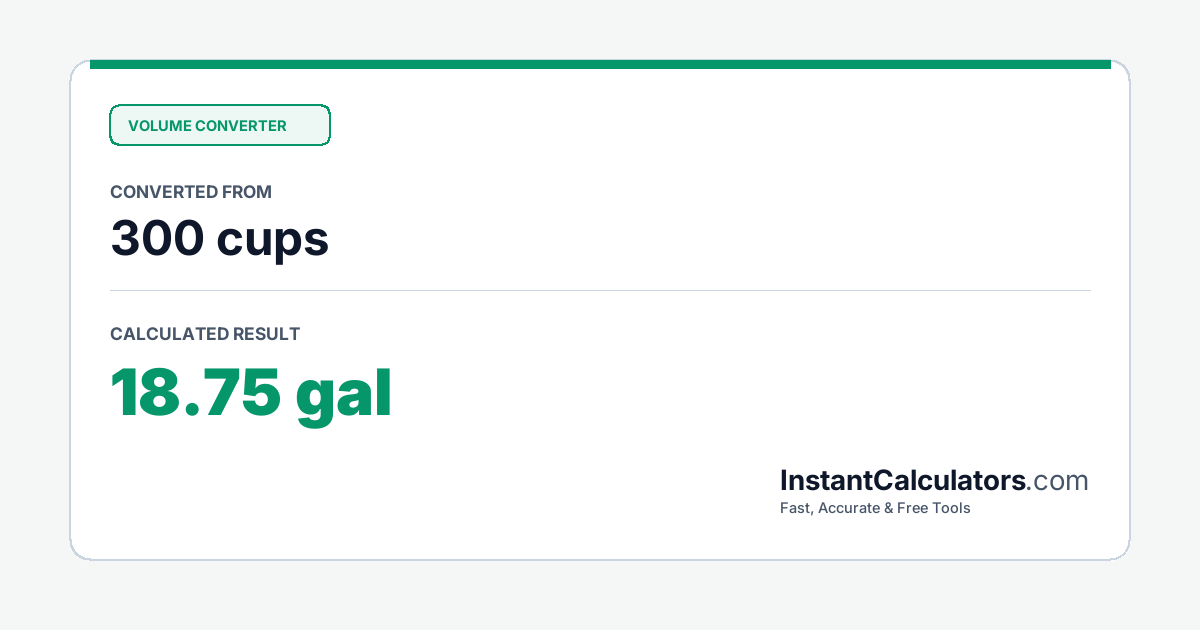 VOLUME CONVERTER

CONVERTED FROM

300 cups

CALCULATED RESULT

18.75 gal

InstantCalculators.com

Fast, Accurate & Free Tools