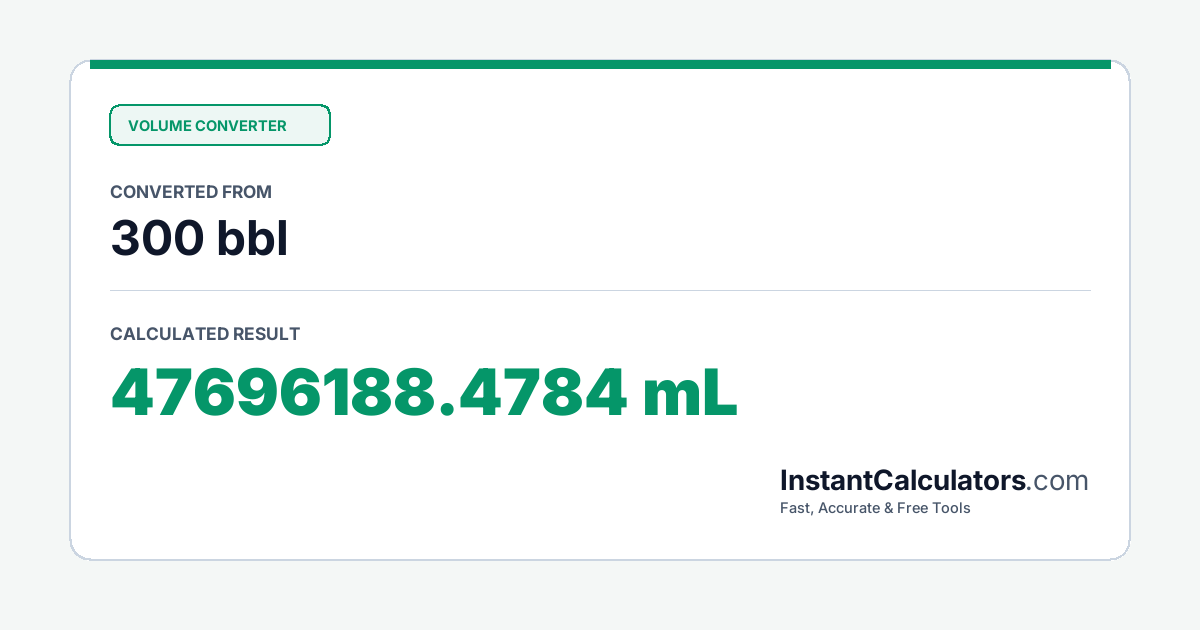 VOLUME CONVERTER

CONVERTED FROM

300 bbl

CALCULATED RESULT

47696188.4784 mL

InstantCalculators.com

Fast, Accurate & Free Tools