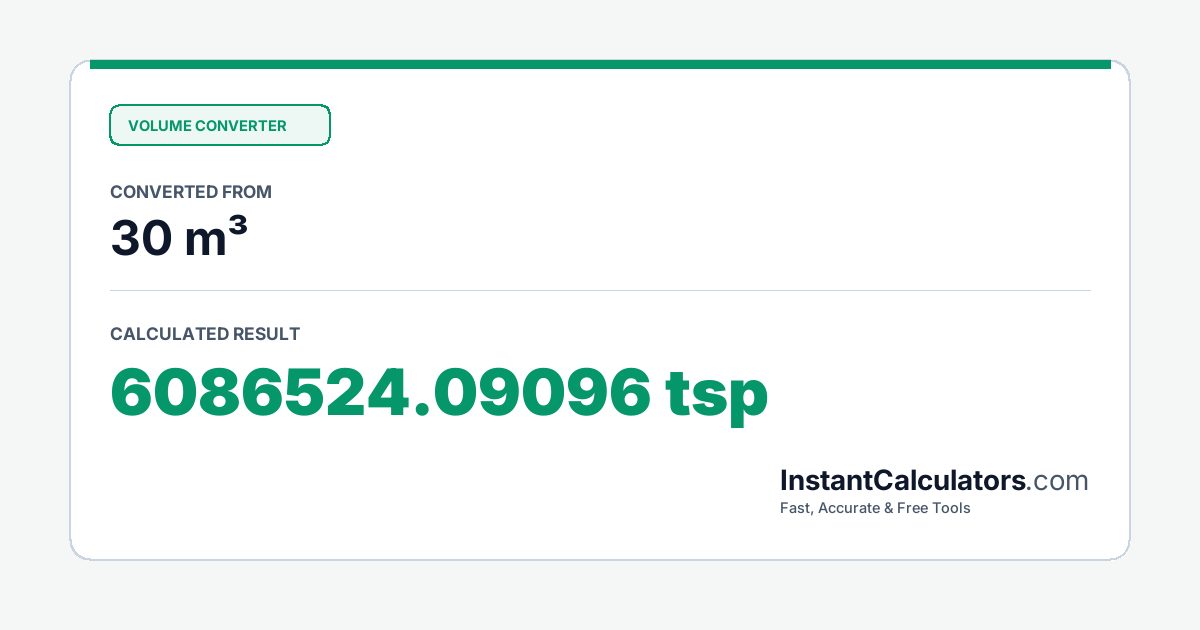 VOLUME CONVERTER

CONVERTED FROM

30 m³

CALCULATED RESULT

6086524.09096 tsp

InstantCalculators.com

Fast, Accurate & Free Tools