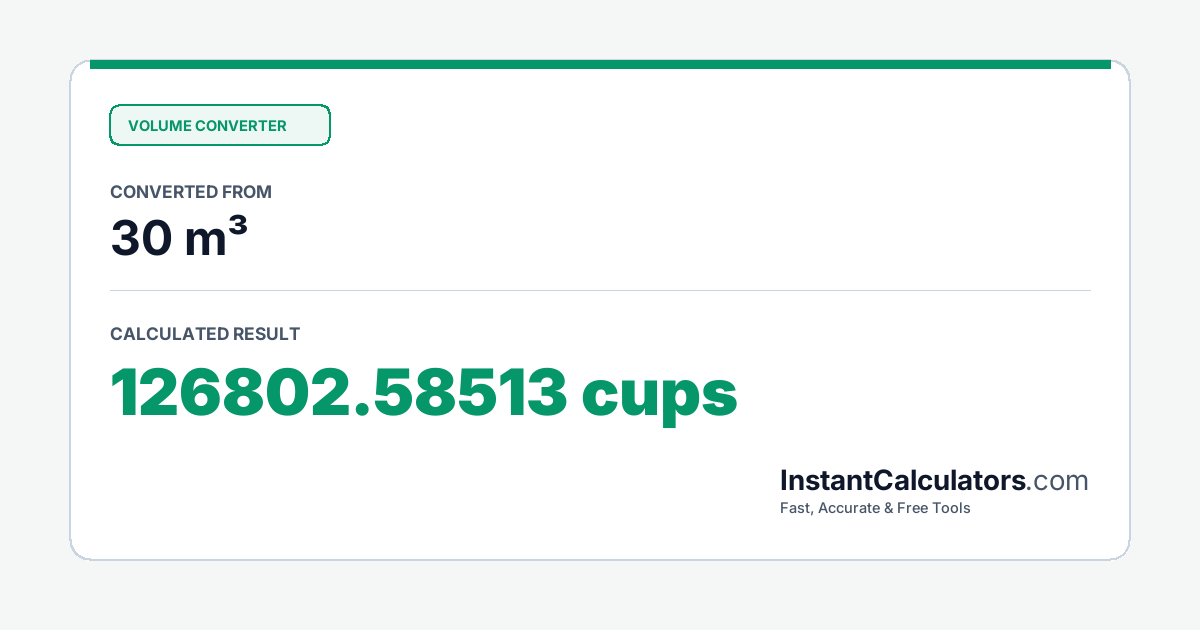 VOLUME CONVERTER

CONVERTED FROM

30 m³

CALCULATED RESULT

126802.58513 cups

InstantCalculators.com

Fast, Accurate & Free Tools