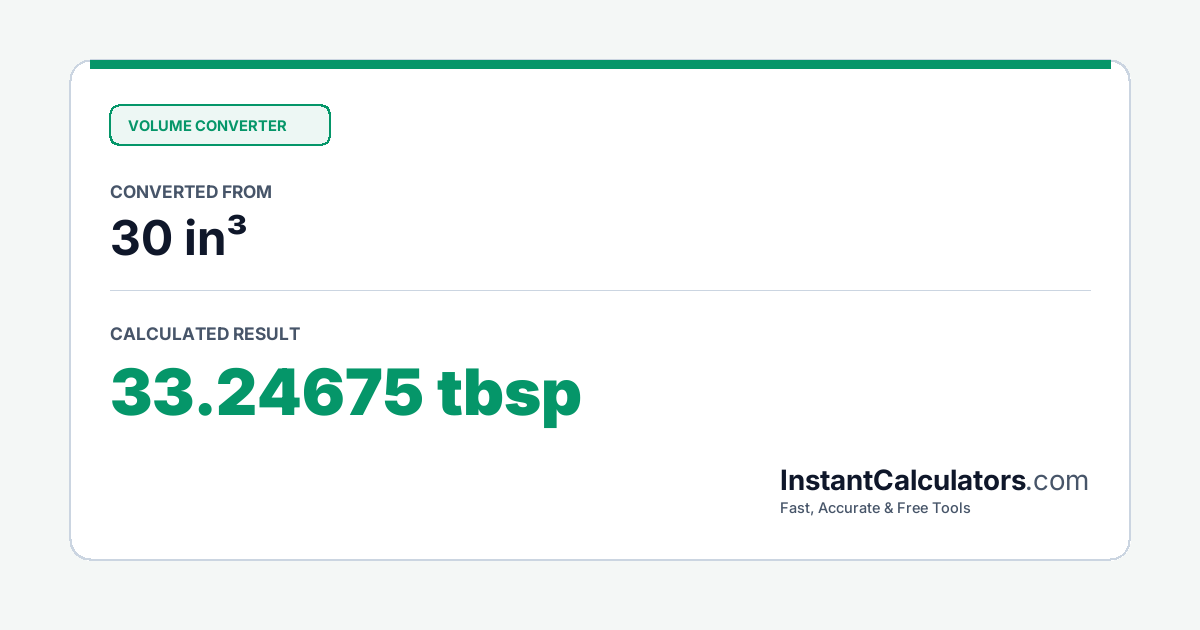 VOLUME CONVERTER

CONVERTED FROM

30 in³

CALCULATED RESULT

33.24675 tbsp

InstantCalculators.com

Fast, Accurate & Free Tools