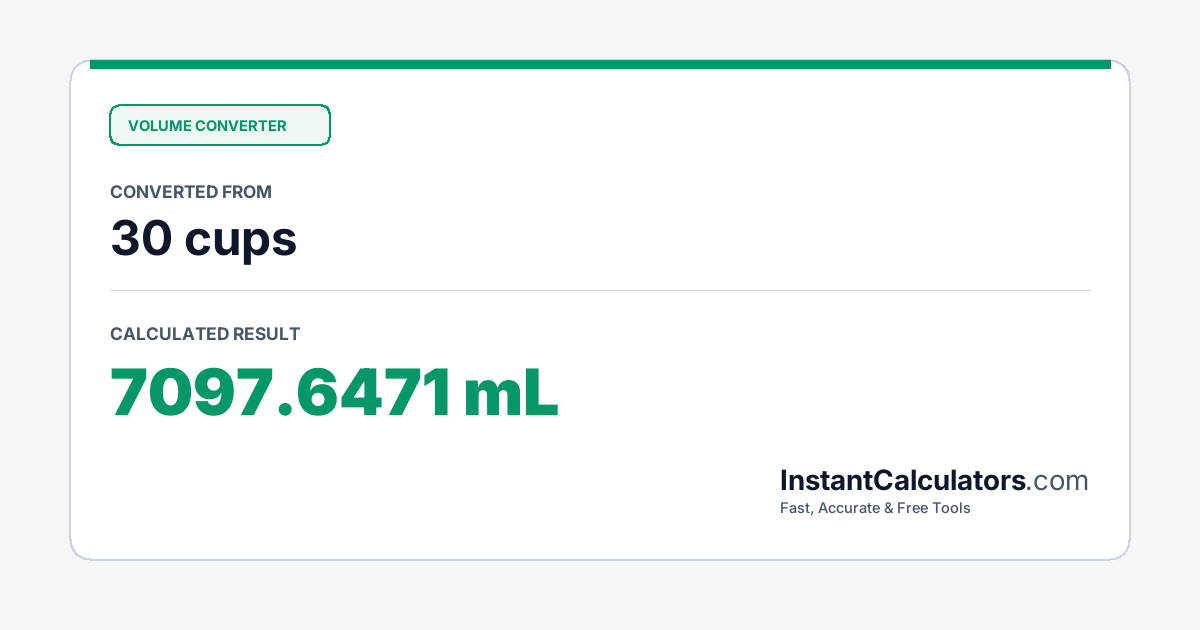 VOLUME CONVERTER

CONVERTED FROM

30 cups

CALCULATED RESULT

7097.6471 mL

InstantCalculators.com

Fast, Accurate & Free Tools