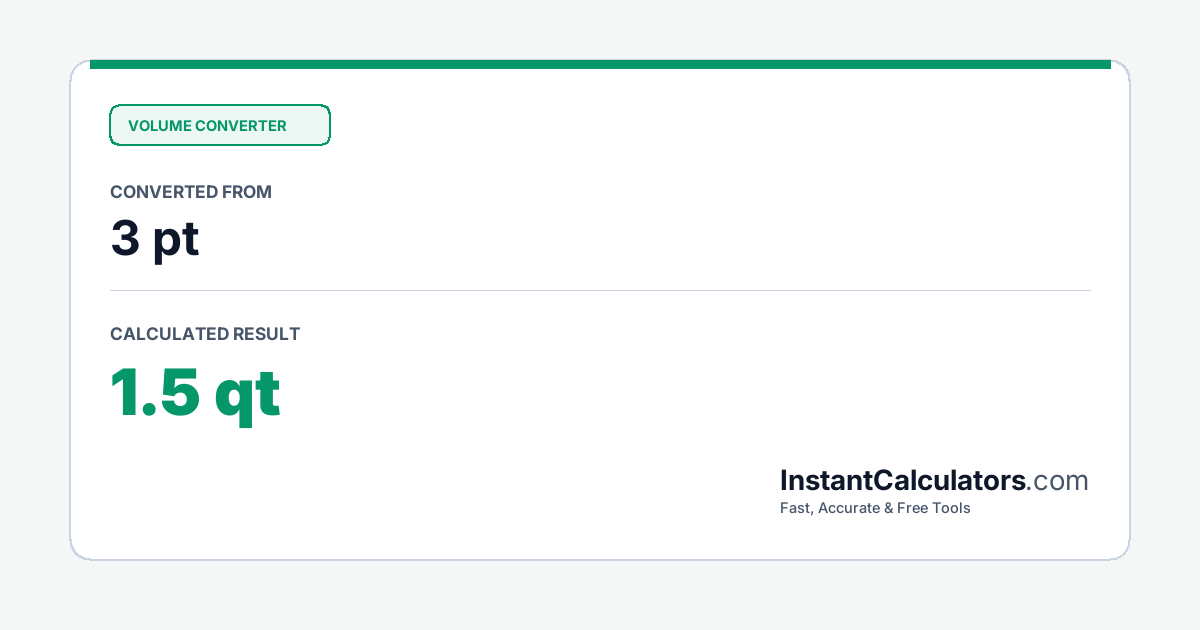 VOLUME CONVERTER

CONVERTED FROM

3 pt

CALCULATED RESULT

1.5 qt

InstantCalculators.com

Fast, Accurate & Free Tools