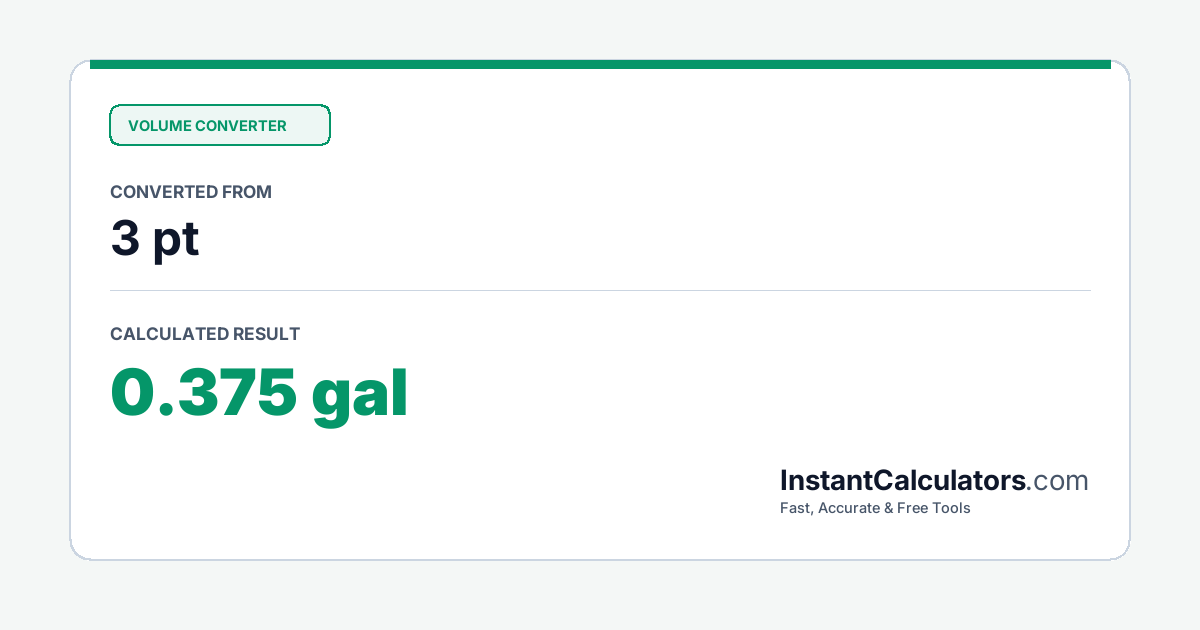 VOLUME CONVERTER

CONVERTED FROM
3 pt

CALCULATED RESULT
0.375 gal

InstantCalculators.com
Fast, Accurate & Free Tools