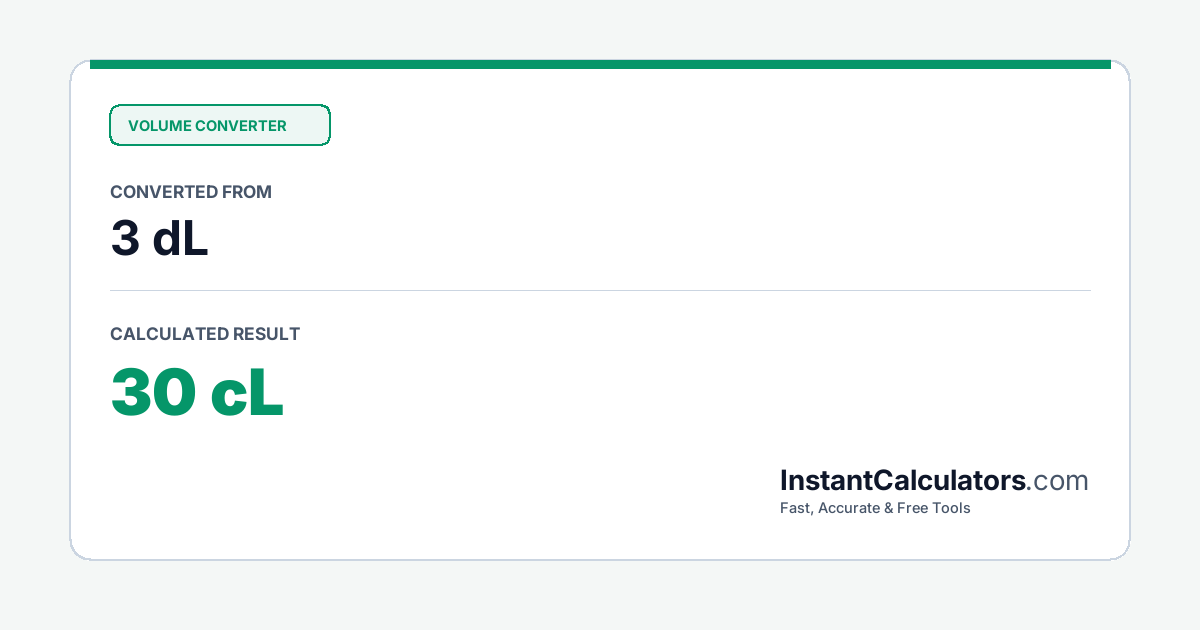 VOLUME CONVERTER

CONVERTED FROM

3 dL

CALCULATED RESULT

30 cL

InstantCalculators.com

Fast, Accurate & Free Tools