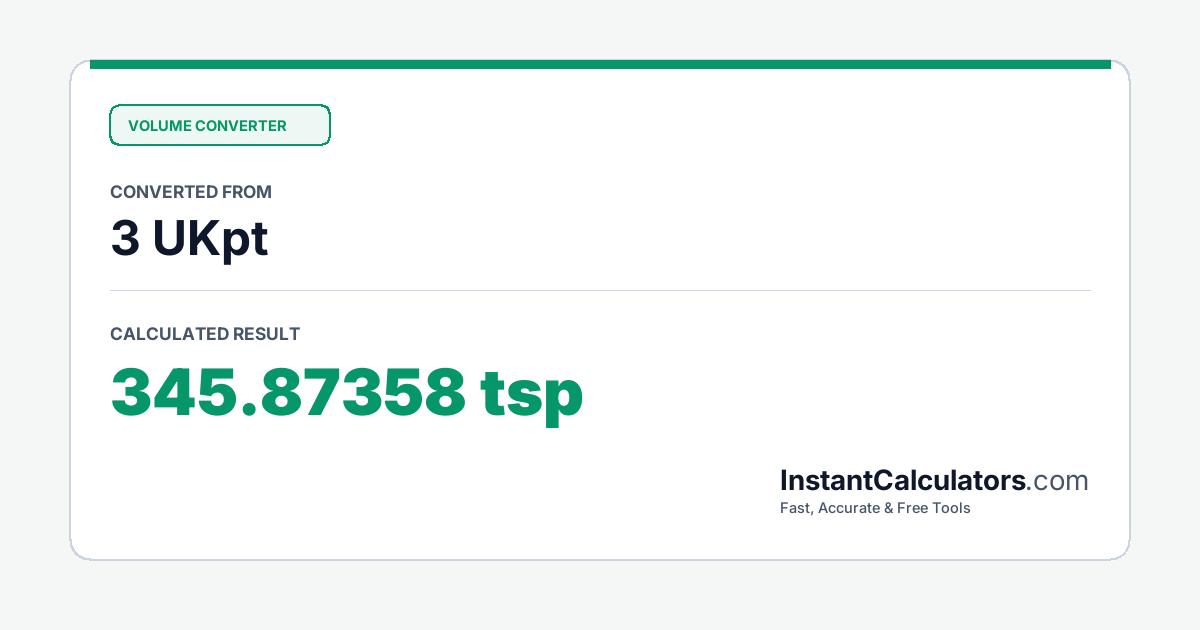 VOLUME CONVERTER

CONVERTED FROM

3 UKpt

CALCULATED RESULT

345.87358 tsp

InstantCalculators.com

Fast, Accurate & Free Tools