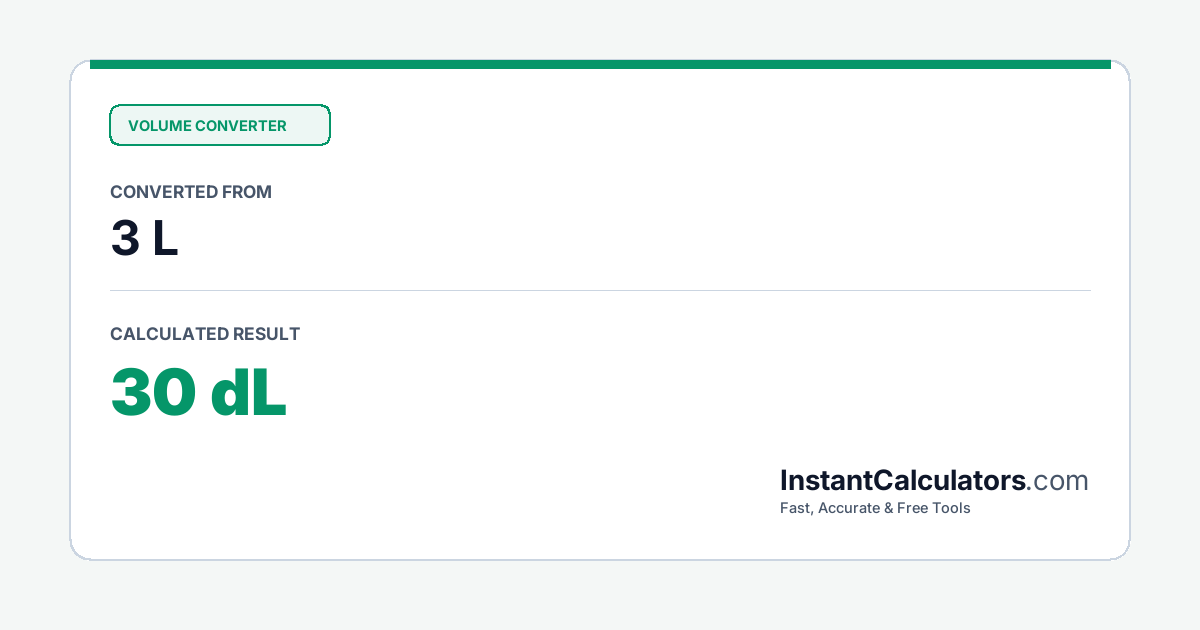 VOLUME CONVERTER

CONVERTED FROM

3 L

CALCULATED RESULT

30 dL

InstantCalculators.com

Fast, Accurate & Free Tools