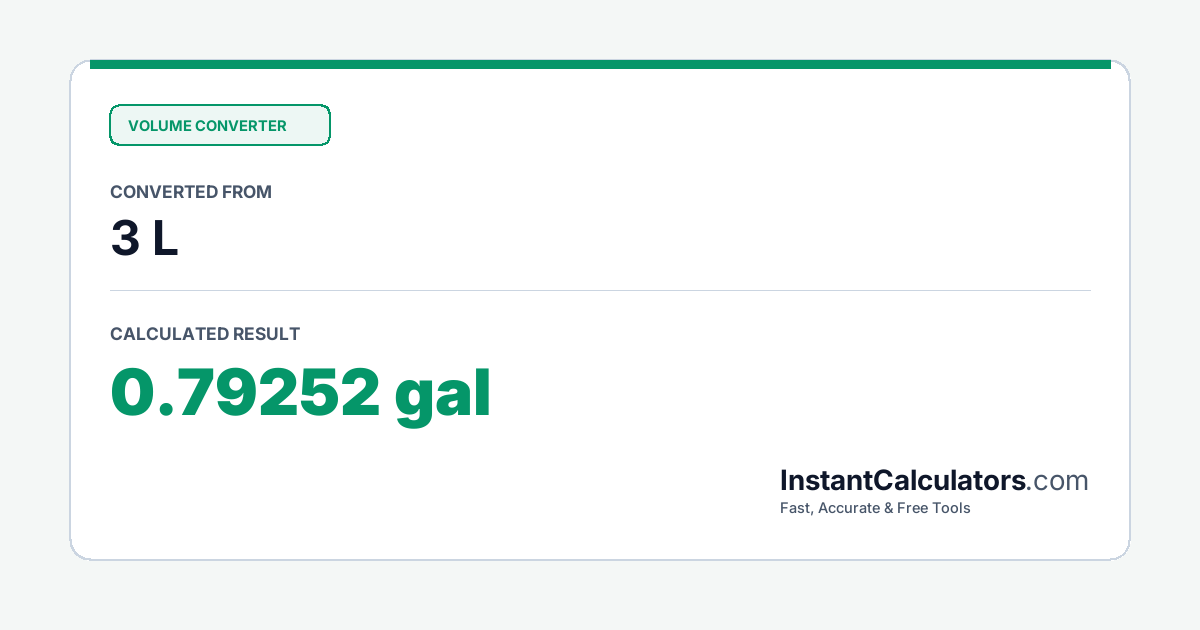 VOLUME CONVERTER

CONVERTED FROM

3 L

CALCULATED RESULT

0.79252 gal

InstantCalculators.com

Fast, Accurate & Free Tools