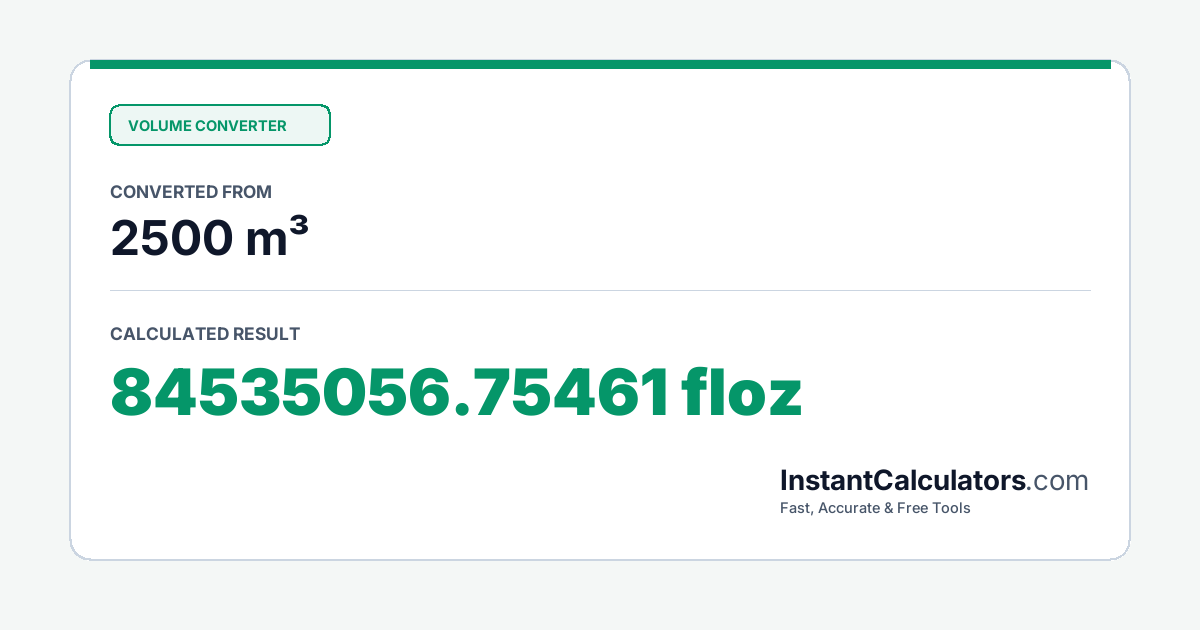 VOLUME CONVERTER

CONVERTED FROM

2500 m³

CALCULATED RESULT

84535056.75461 floz

InstantCalculators.com

Fast, Accurate & Free Tools