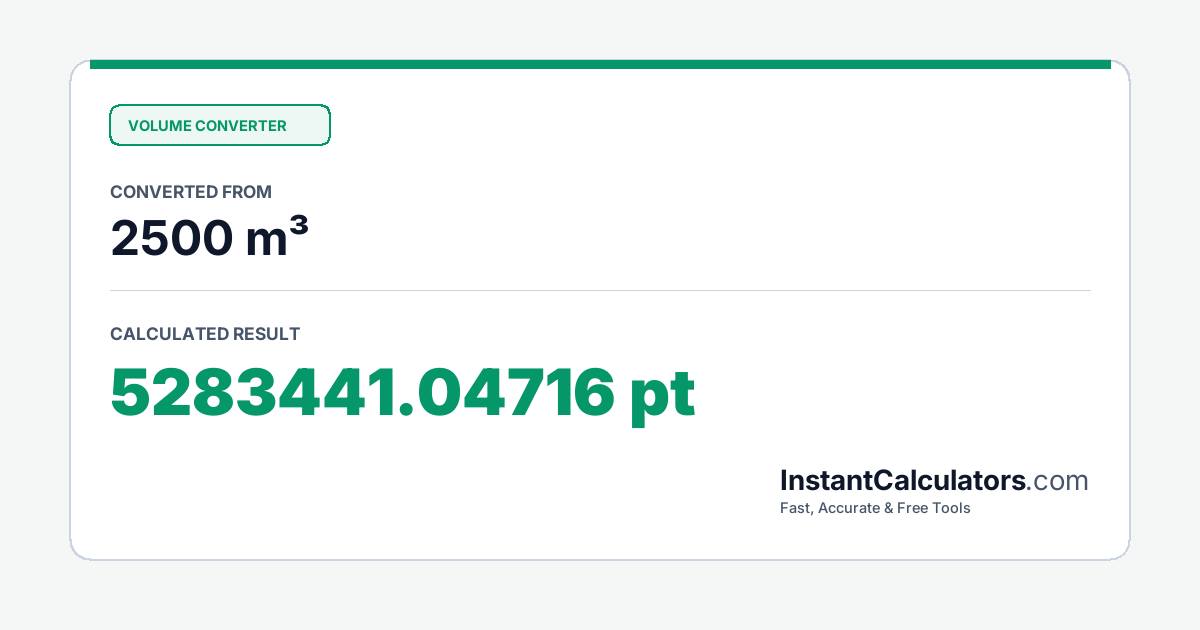 VOLUME CONVERTER

CONVERTED FROM

2500 m³

CALCULATED RESULT

5283441.04716 pt

InstantCalculators.com

Fast, Accurate & Free Tools