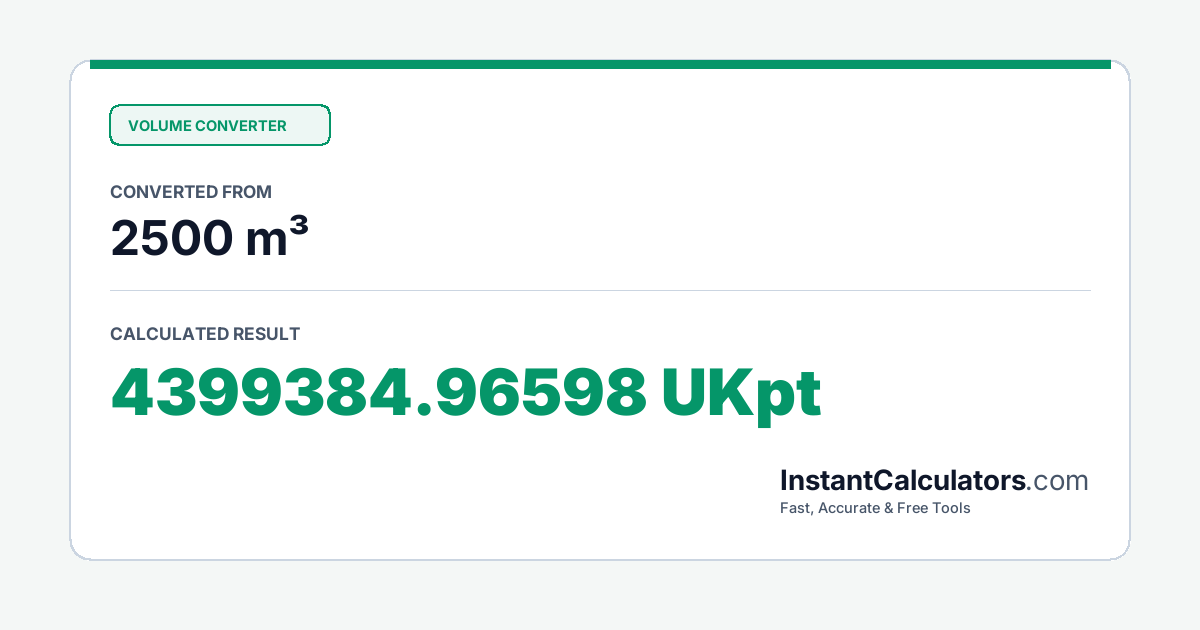 VOLUME CONVERTER

CONVERTED FROM

2500 m³

CALCULATED RESULT

4399384.96598 UKpt

InstantCalculators.com

Fast, Accurate & Free Tools