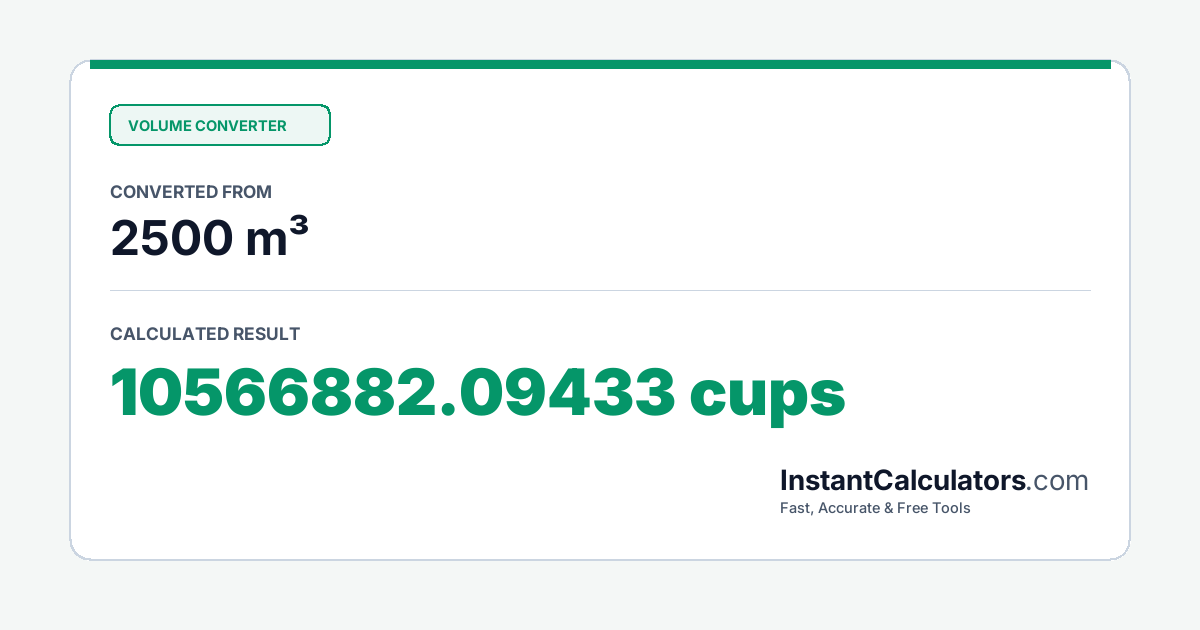 VOLUME CONVERTER

CONVERTED FROM

2500 m³

CALCULATED RESULT

10566882.09433 cups

InstantCalculators.com
Fast, Accurate & Free Tools