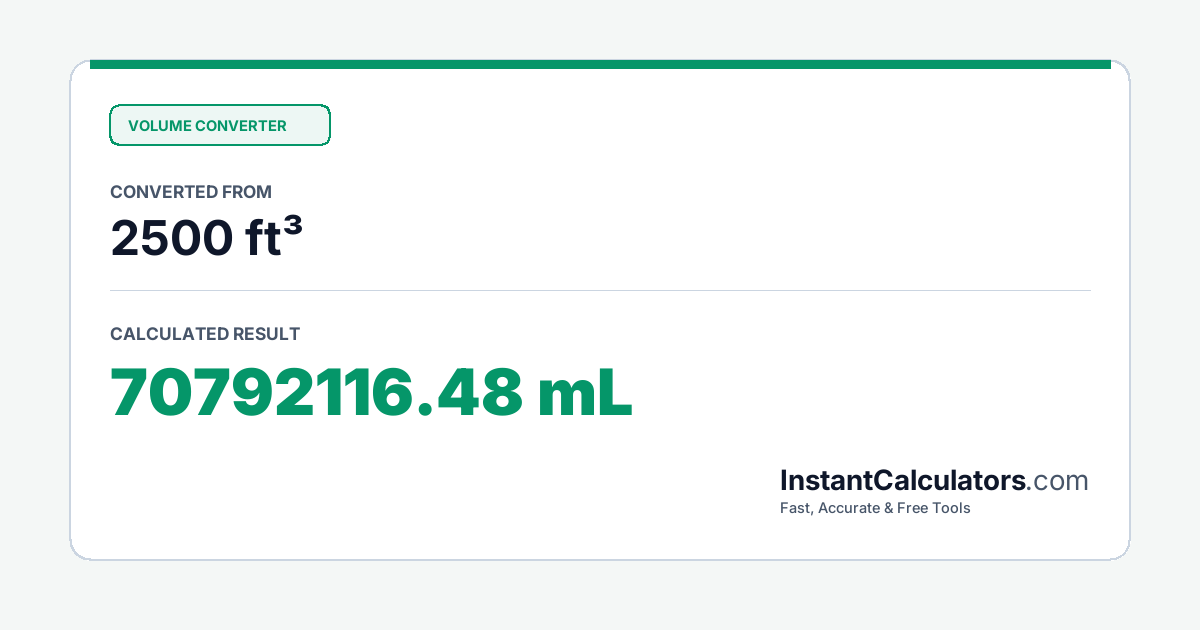 VOLUME CONVERTER

CONVERTED FROM

2500 ft³

CALCULATED RESULT

70792116.48 mL

InstantCalculators.com

Fast, Accurate & Free Tools