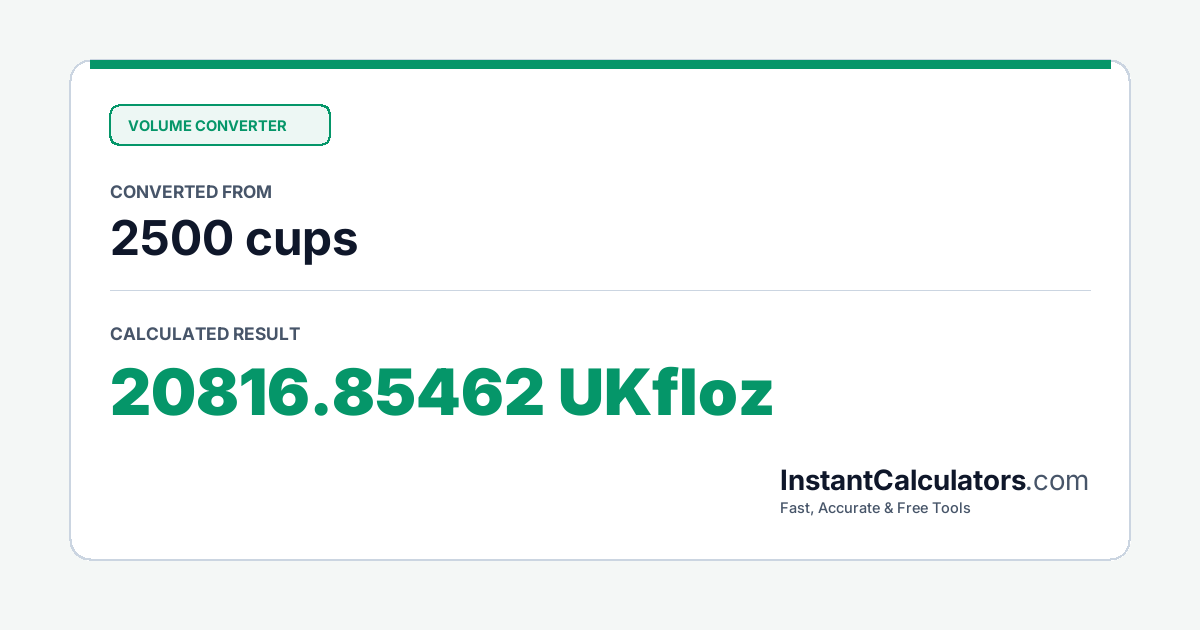 VOLUME CONVERTER

CONVERTED FROM

2500 cups

CALCULATED RESULT

20816.85462 UKfloz

InstantCalculators.com

Fast, Accurate & Free Tools