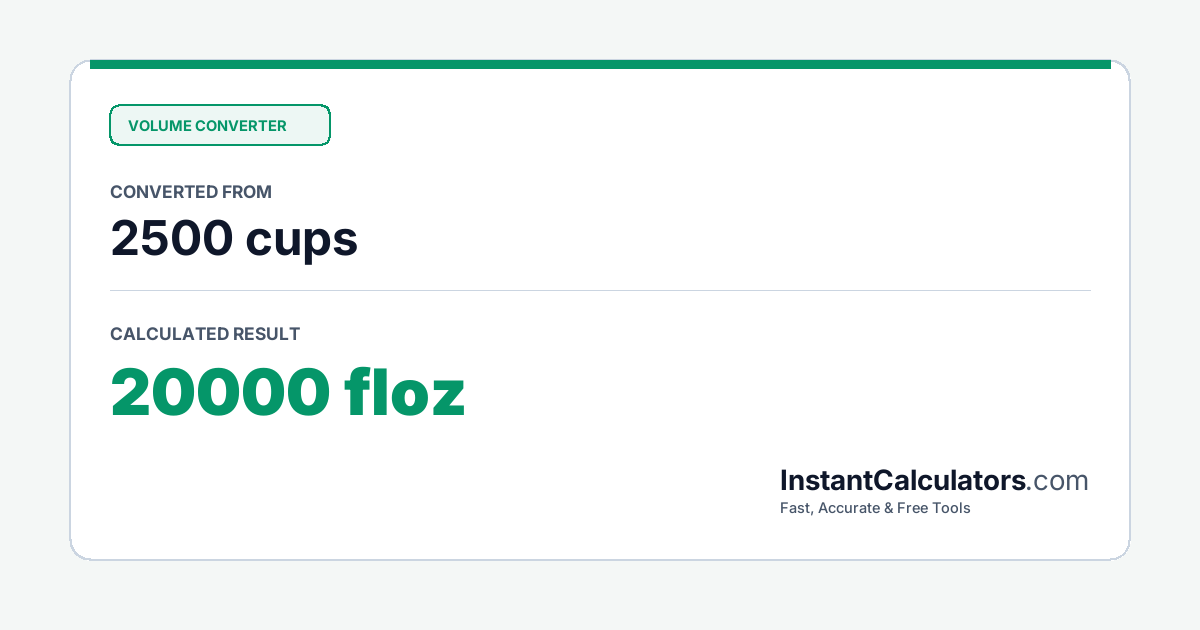 VOLUME CONVERTER

CONVERTED FROM

2500 cups

CALCULATED RESULT

20000 floz

InstantCalculators.com

Fast, Accurate & Free Tools