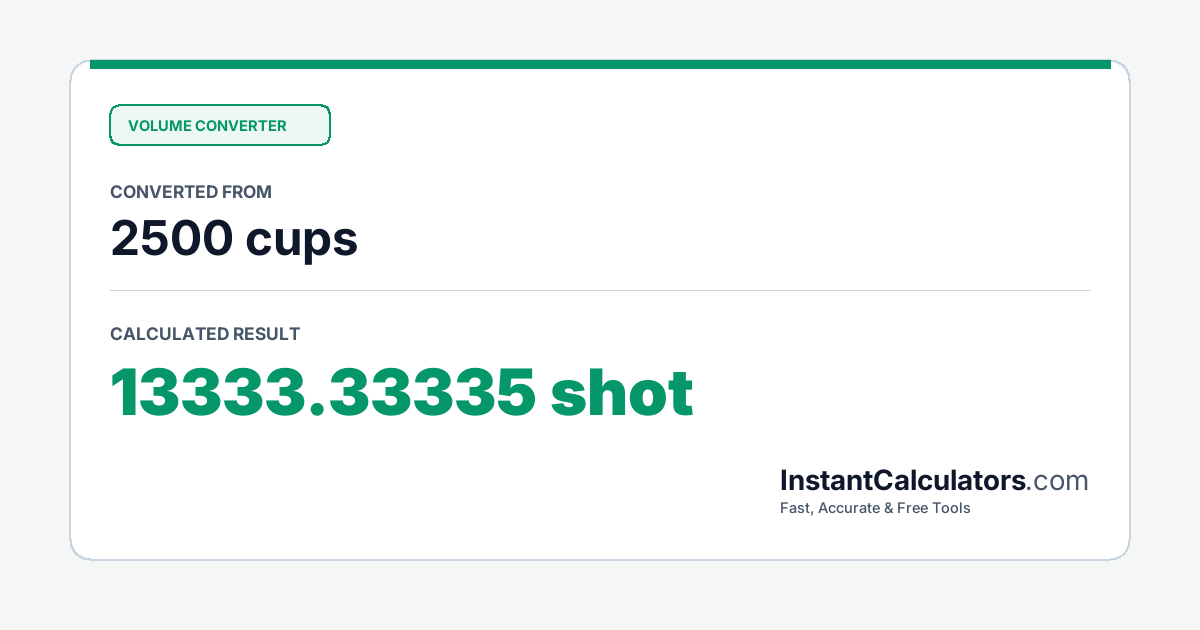 VOLUME CONVERTER

CONVERTED FROM

2500 cups

CALCULATED RESULT

13333.33335 shot

InstantCalculators.com

Fast, Accurate & Free Tools