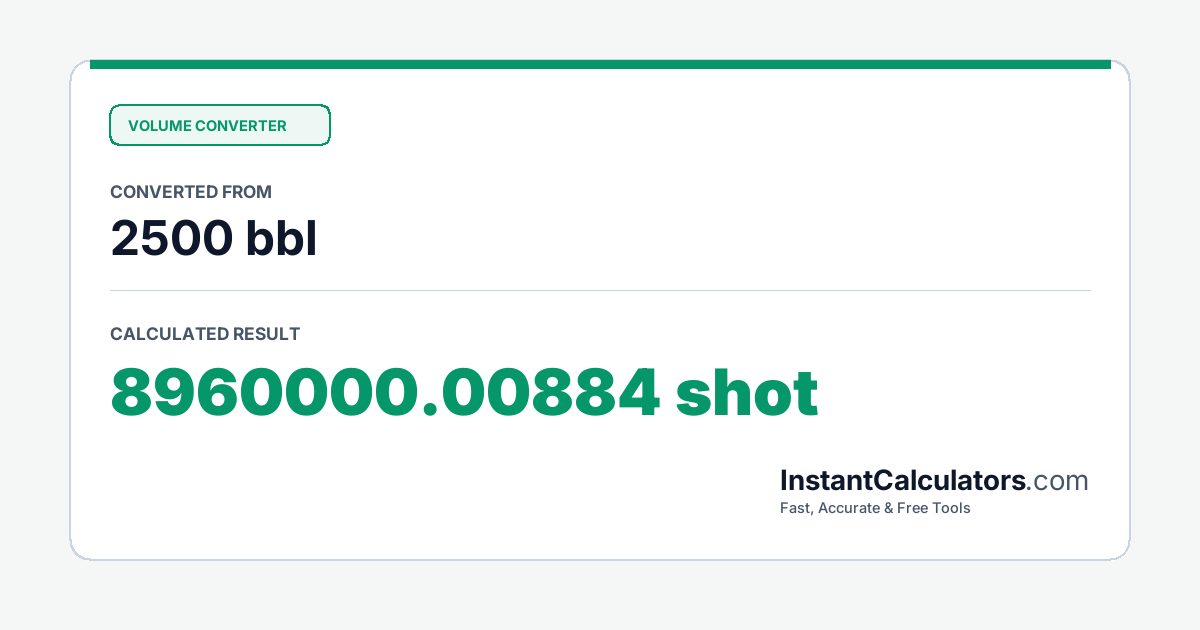 VOLUME CONVERTER

CONVERTED FROM

2500 bbl

CALCULATED RESULT

8960000.00884 shot

InstantCalculators.com
Fast, Accurate & Free Tools