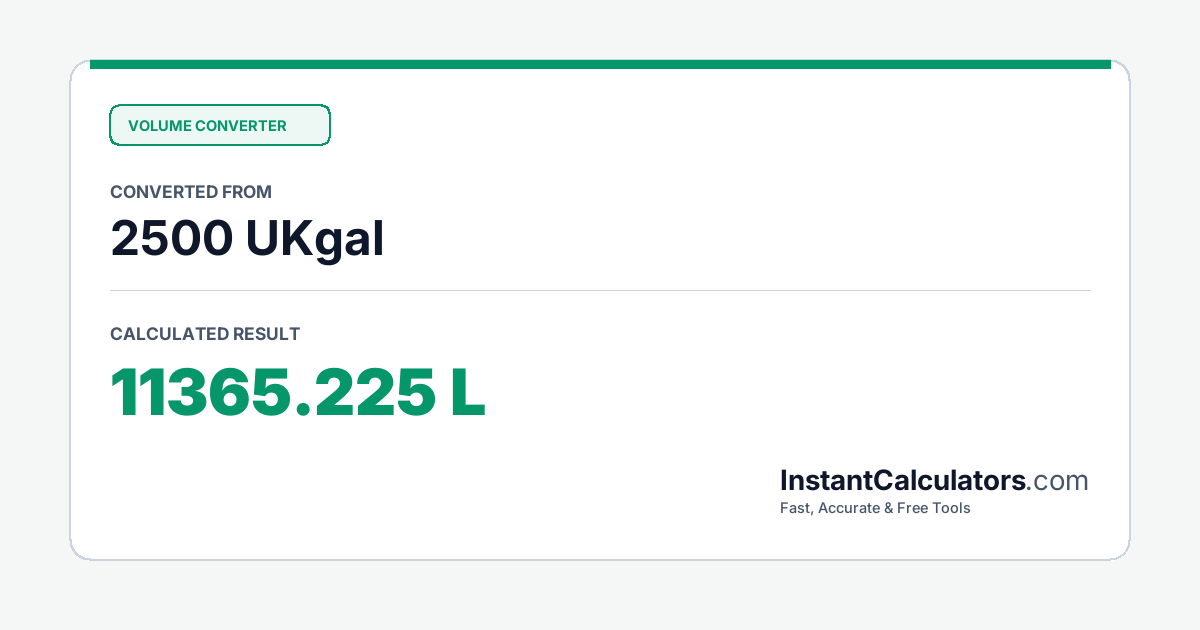 VOLUME CONVERTER

CONVERTED FROM

2500 UKgal

CALCULATED RESULT

11365.225 L

InstantCalculators.com

Fast, Accurate & Free Tools