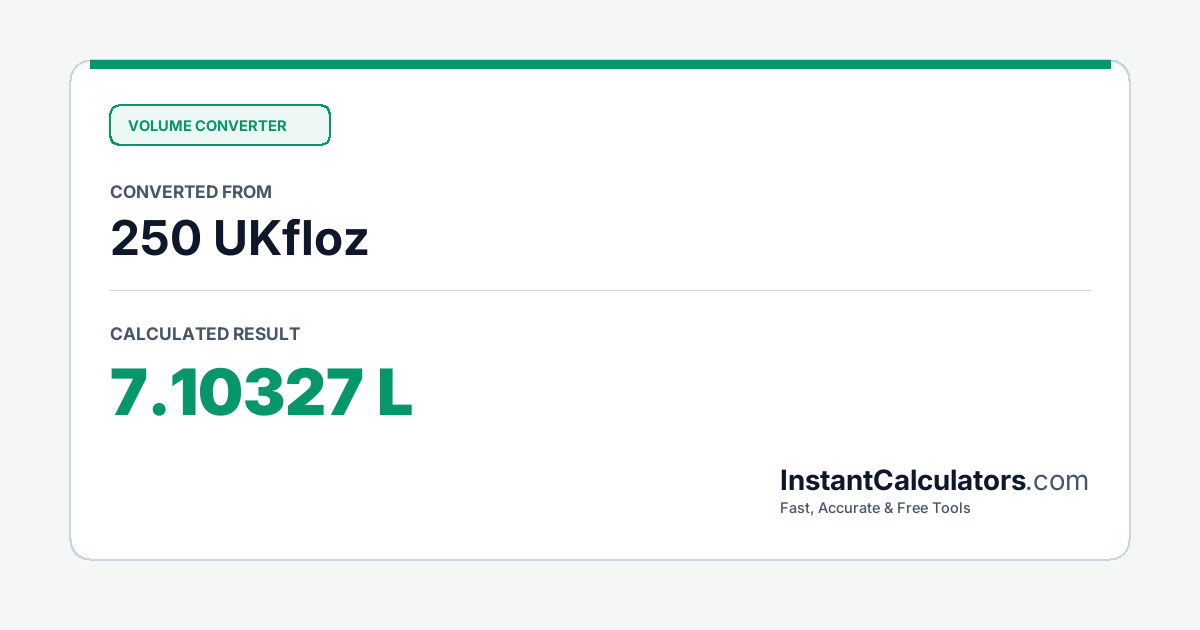 VOLUME CONVERTER

CONVERTED FROM

250 UKfloz

CALCULATED RESULT

7.10327 L

InstantCalculators.com

Fast, Accurate & Free Tools