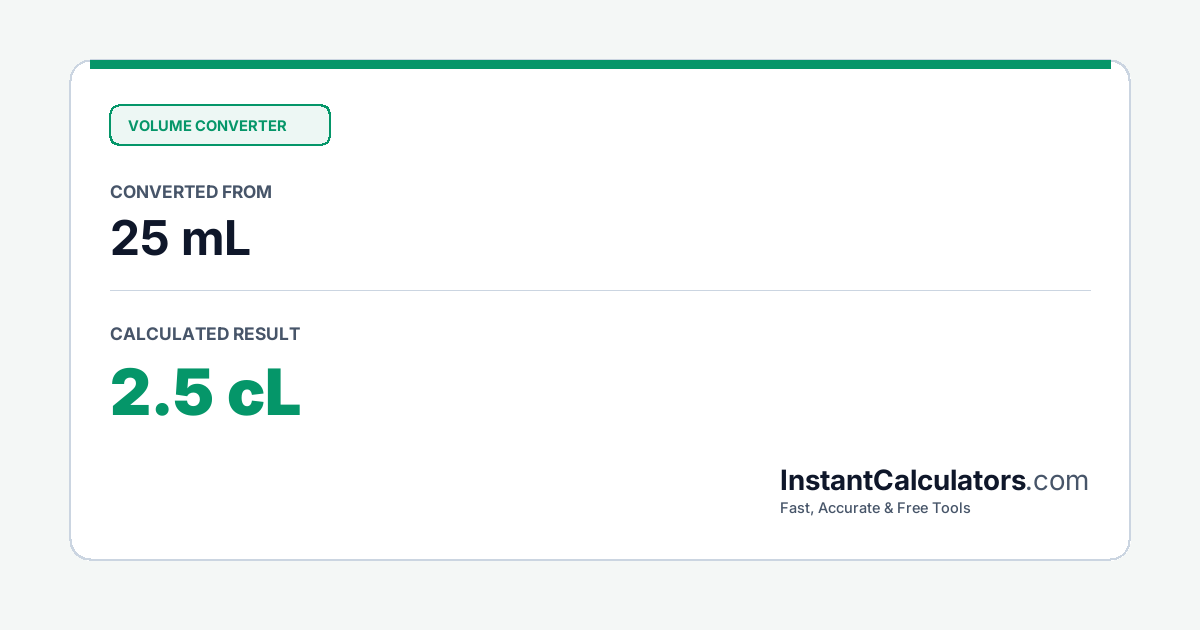 VOLUME CONVERTER

CONVERTED FROM

25 mL

CALCULATED RESULT

2.5 cL

InstantCalculators.com

Fast, Accurate & Free Tools