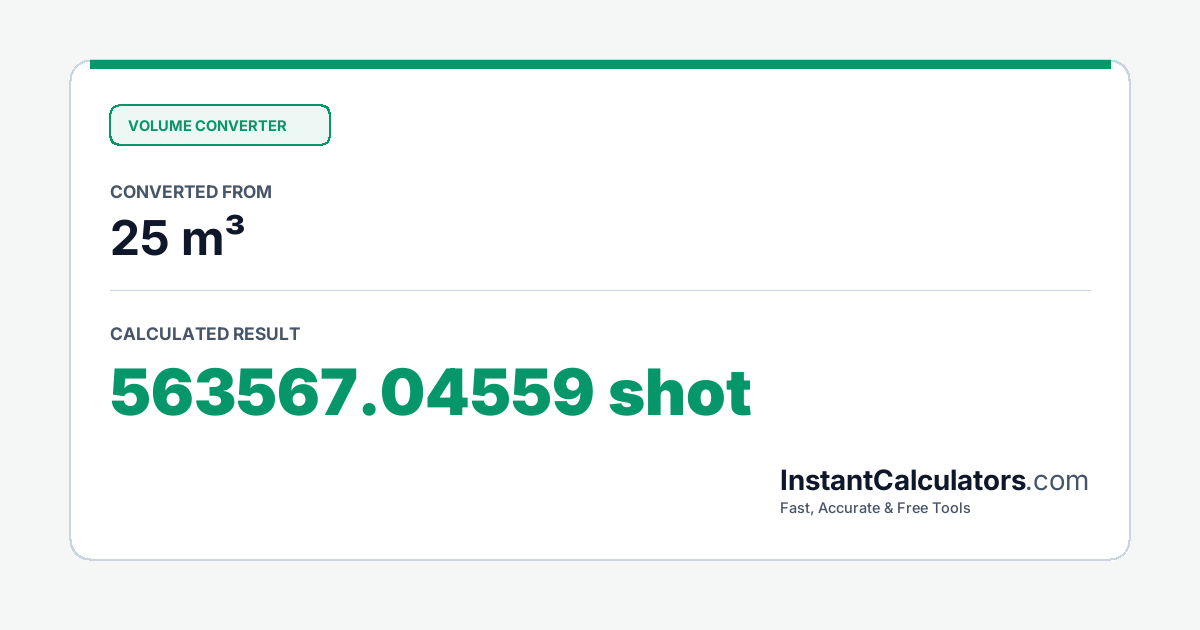 VOLUME CONVERTER

CONVERTED FROM

25 m³

CALCULATED RESULT

563567.04559 shot

InstantCalculators.com
Fast, Accurate & Free Tools