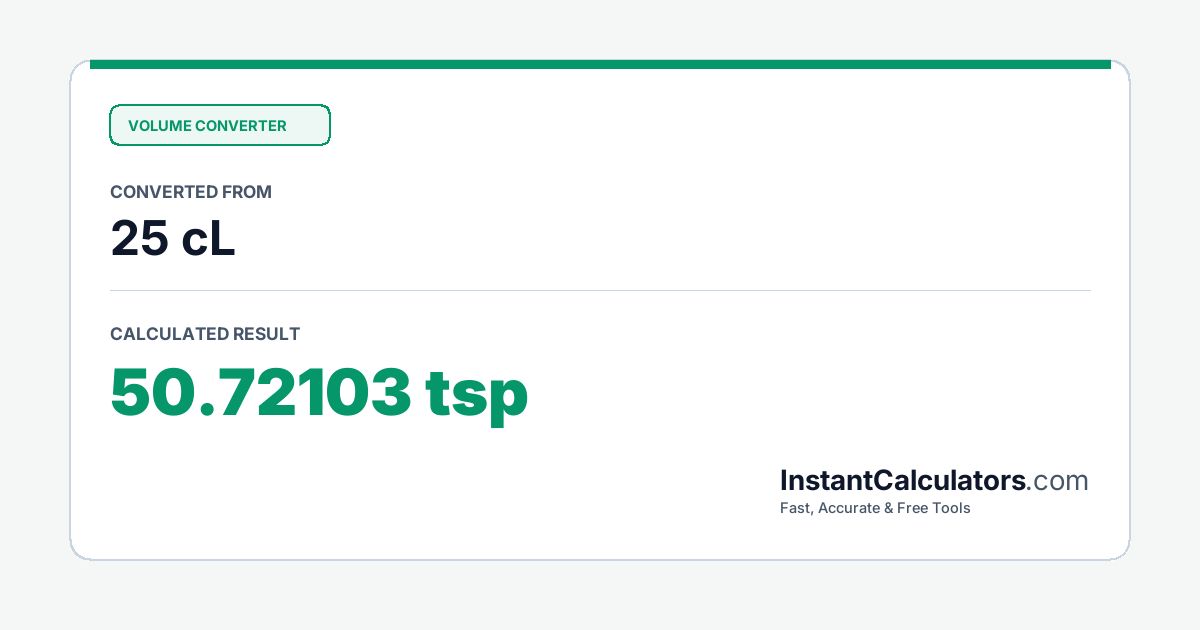 VOLUME CONVERTER

CONVERTED FROM

25 cL

CALCULATED RESULT

50.72103 tsp

InstantCalculators.com

Fast, Accurate & Free Tools