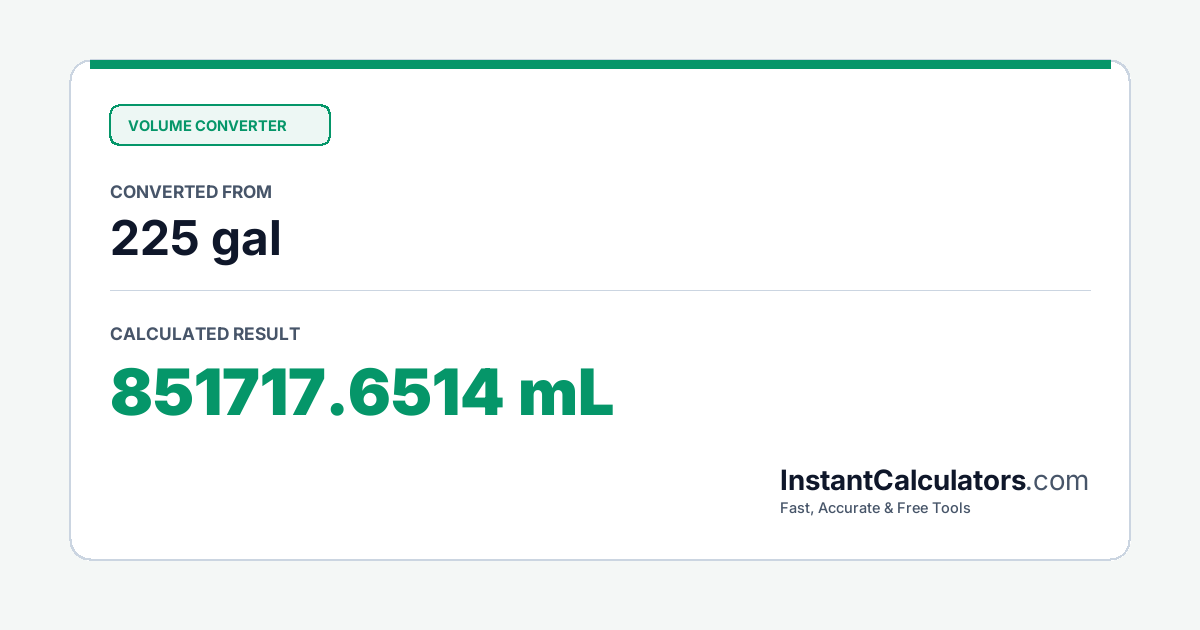 VOLUME CONVERTER

CONVERTED FROM

225 gal

CALCULATED RESULT

851717.6514 mL

InstantCalculators.com

Fast, Accurate & Free Tools