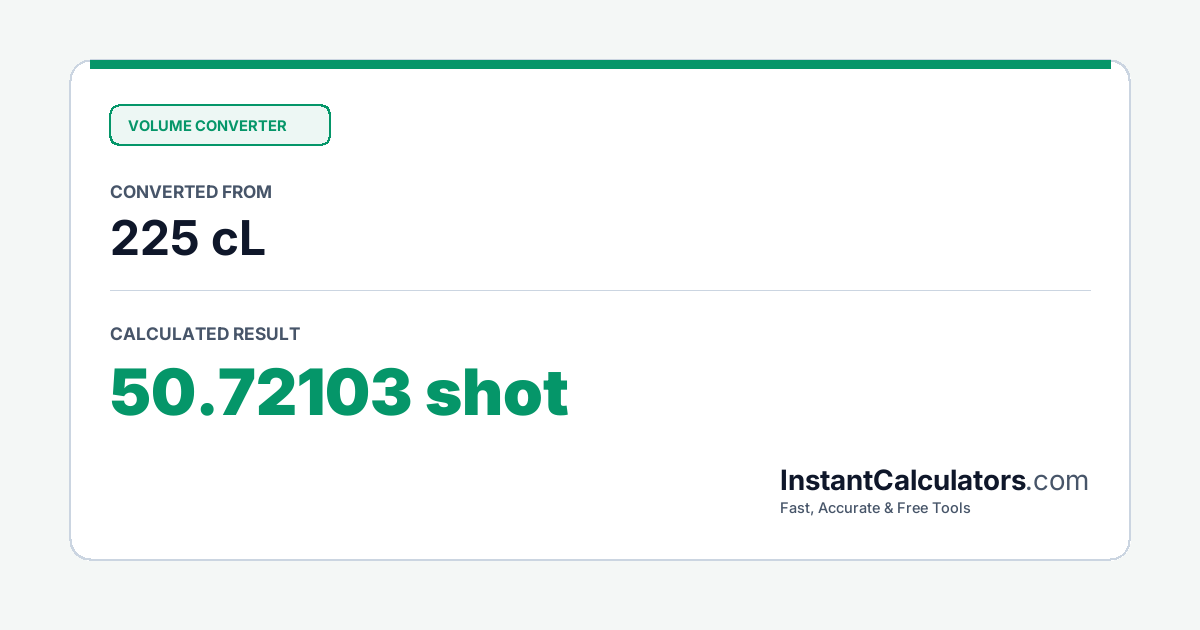 VOLUME CONVERTER

CONVERTED FROM

225 cL

CALCULATED RESULT

50.72103 shot

InstantCalculators.com

Fast, Accurate & Free Tools