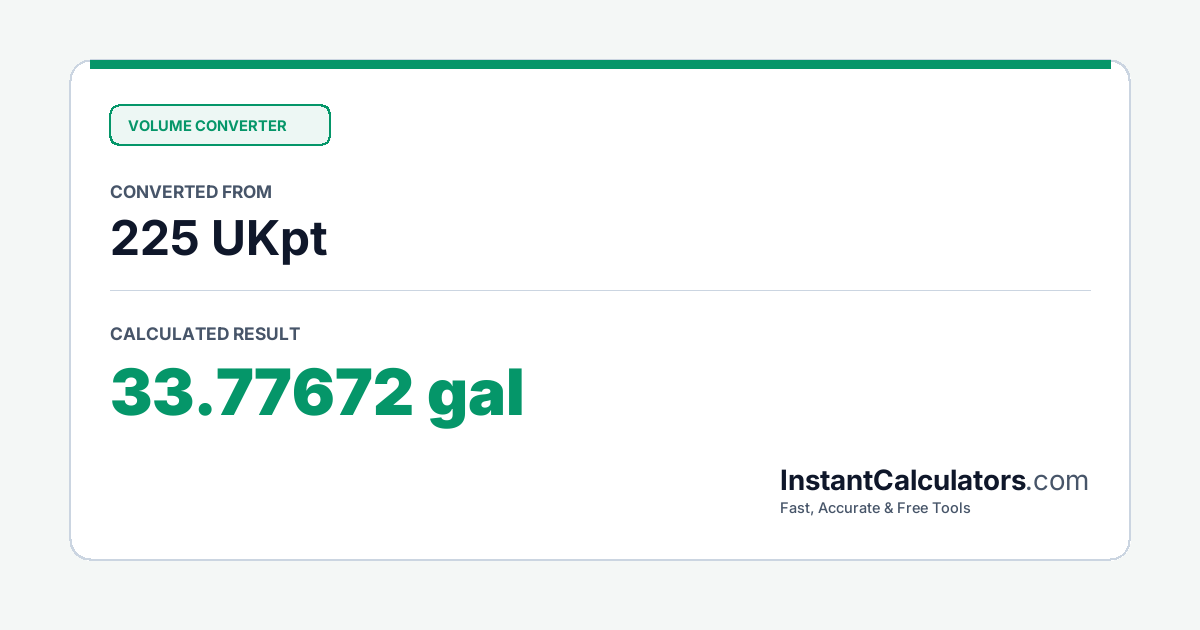 VOLUME CONVERTER

CONVERTED FROM

225 UKpt

CALCULATED RESULT

33.77672 gal

InstantCalculators.com

Fast, Accurate & Free Tools