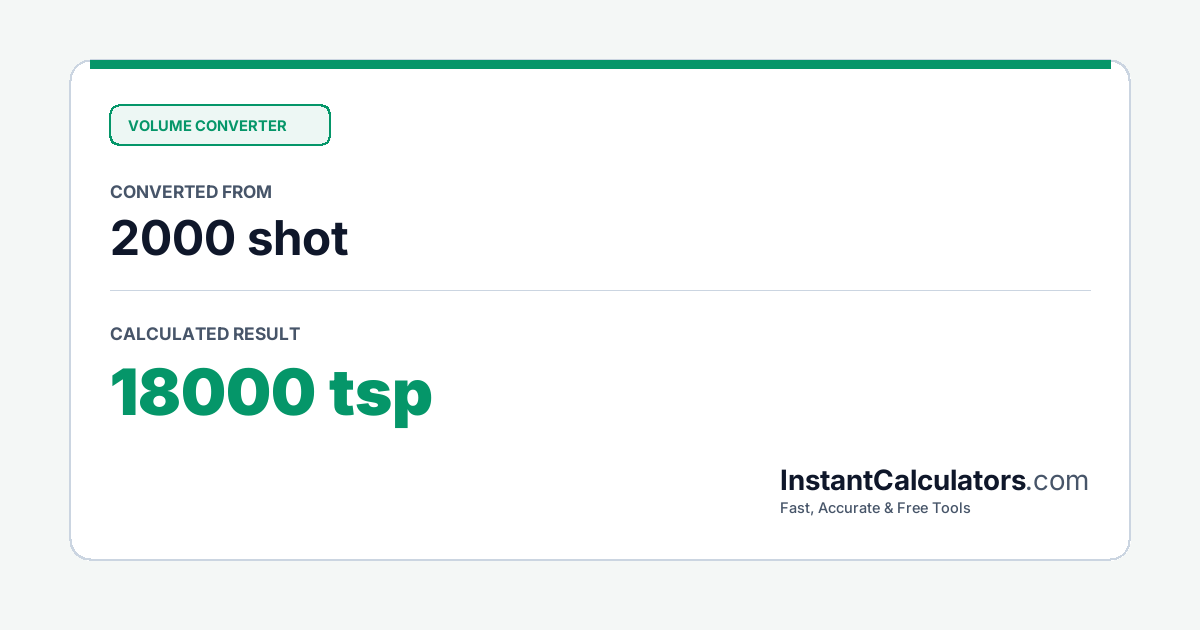 VOLUME CONVERTER

CONVERTED FROM

2000 shot

CALCULATED RESULT

18000 tsp

InstantCalculators.com

Fast, Accurate & Free Tools