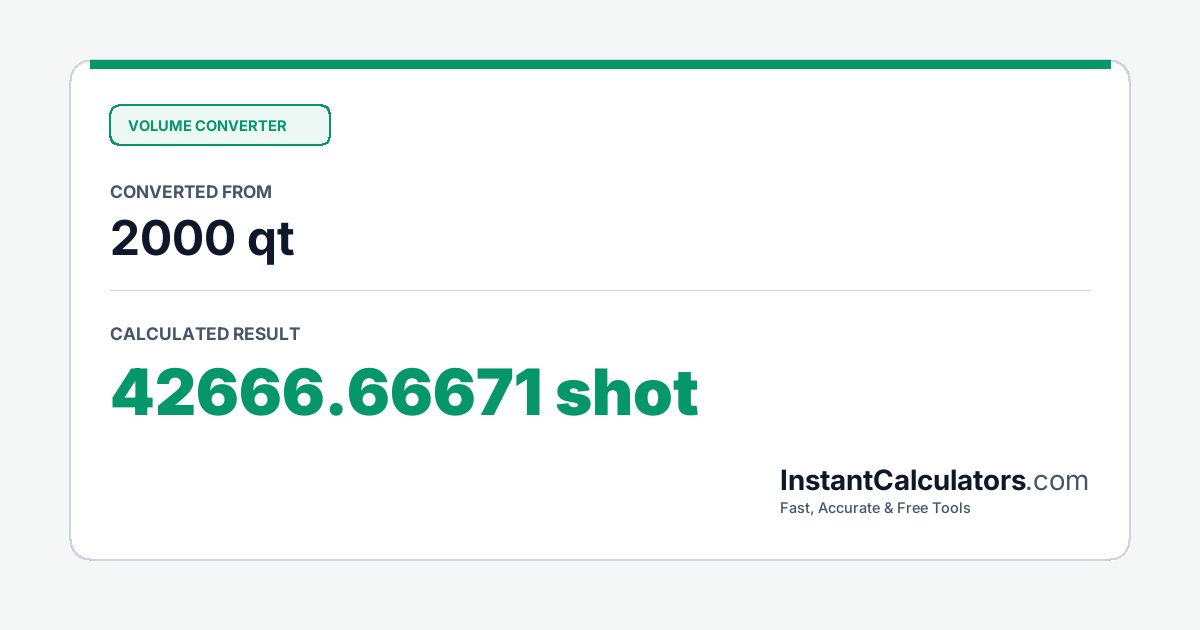 VOLUME CONVERTER

CONVERTED FROM

2000 qt

CALCULATED RESULT

42666.66671 shot

InstantCalculators.com

Fast, Accurate & Free Tools